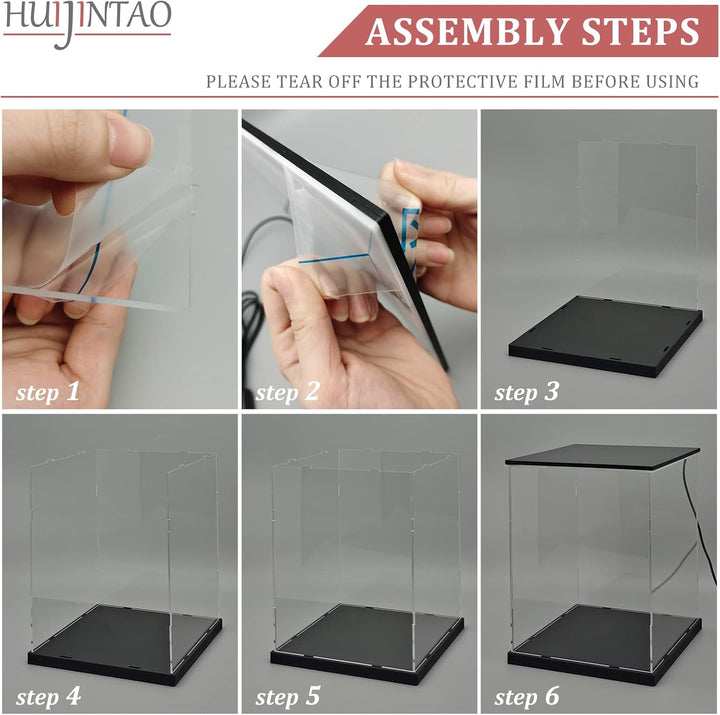 HUIJINTAO

ASSEMBLY STEPS

PLEASE TEAR OFF THE PROTECTIVE FILM BEFORE USING

step 1

step 2

step 3

step 4

step 5

step 6