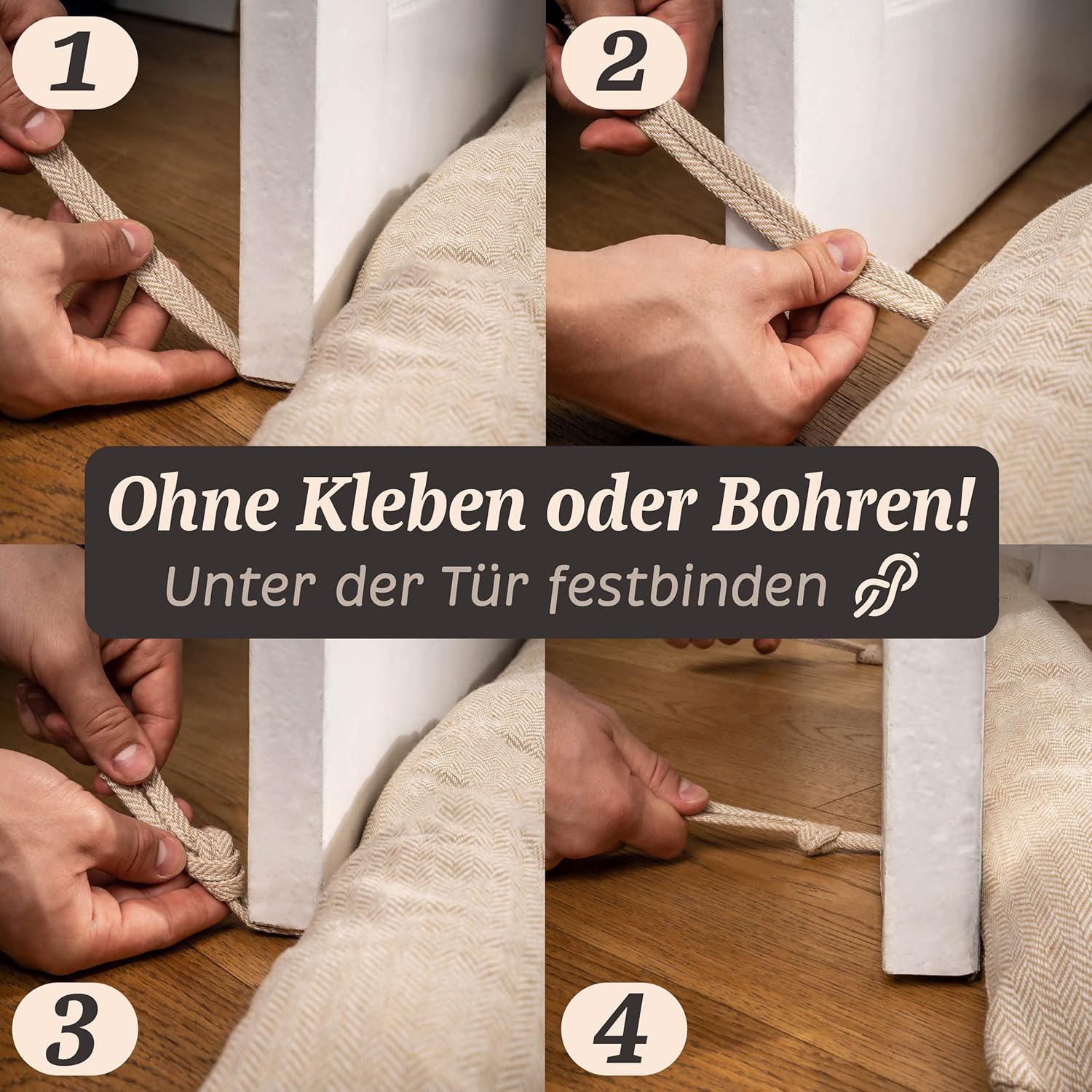 1

2

Ohne Kleben oder Bohren!

Unter der Tür festbinden

3

4