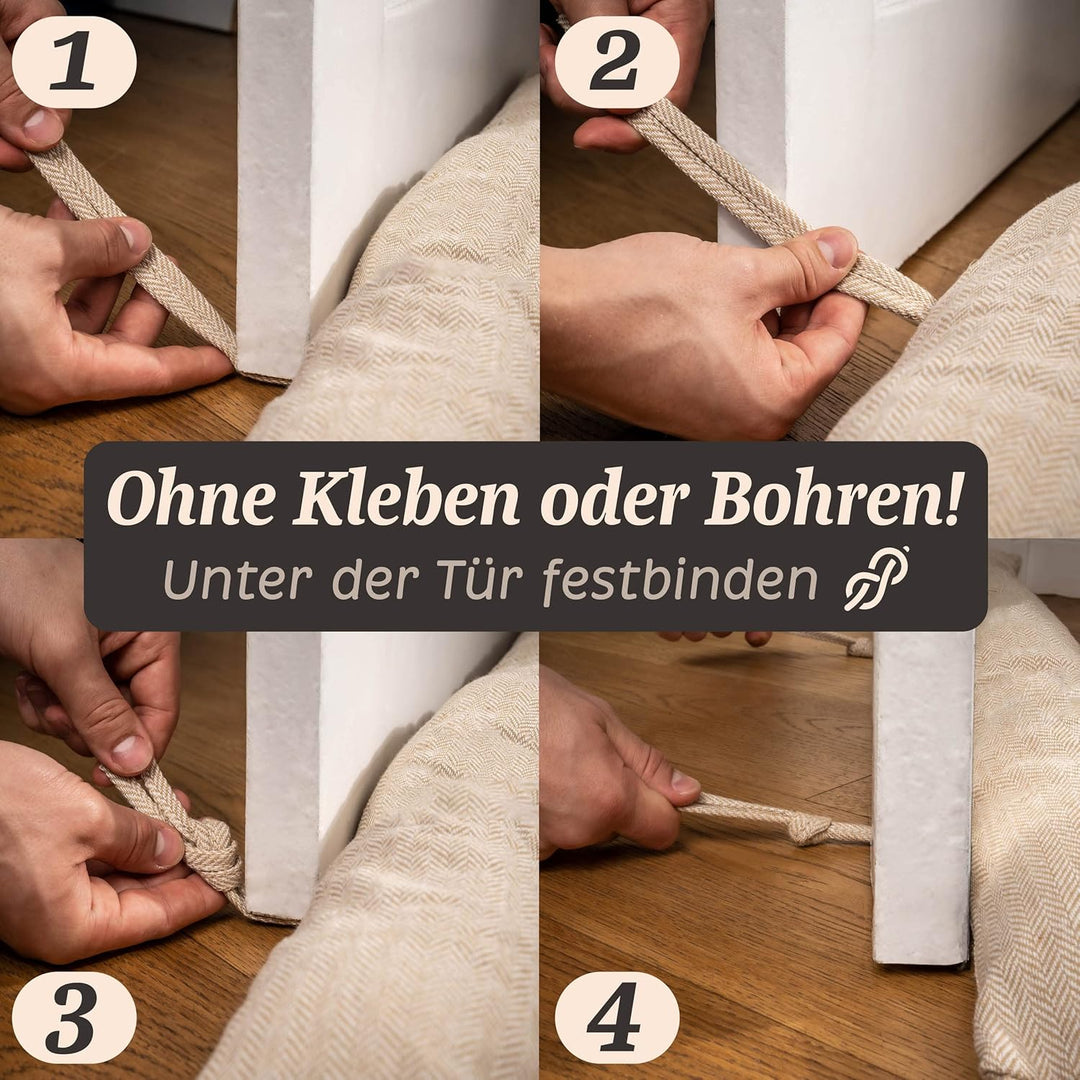 1

2

Ohne Kleben oder Bohren!

Unter der Tür festbinden

3

4