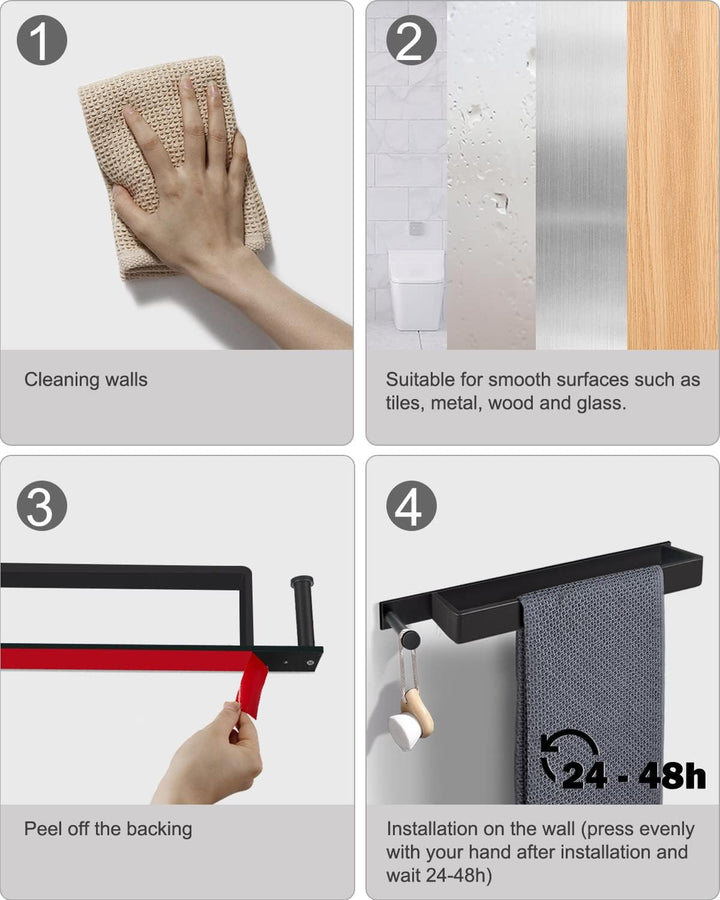 1

Cleaning walls

2

Suitable for smooth surfaces such as tiles, metal, wood and glass.

3

Peel off the backing

4

24 - 48h

Installation on the wall (press evenly with your hand after installation and wait 24-48h)