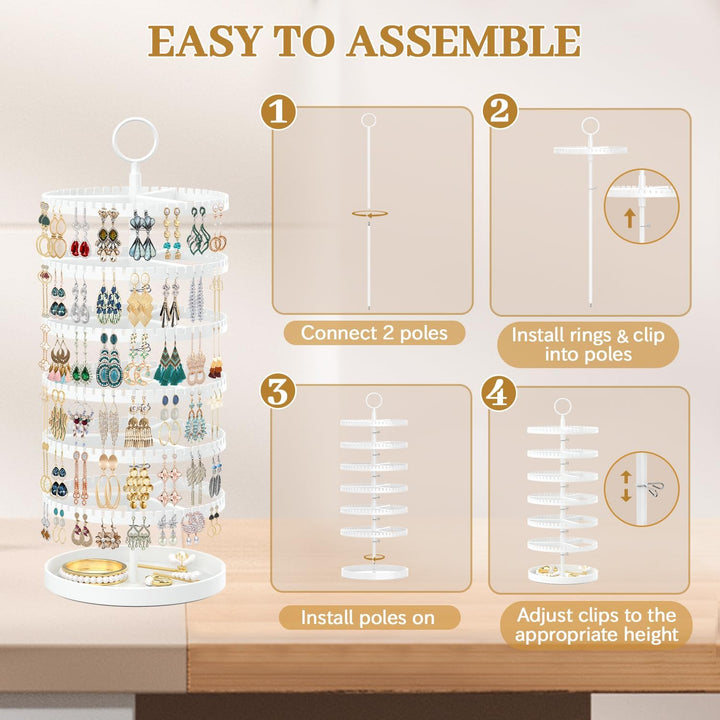 EASY TO ASSEMBLE

1

Connect 2 poles

2

Install rings & clip into poles

3

Install poles on

4

Adjust clips to the appropriate height