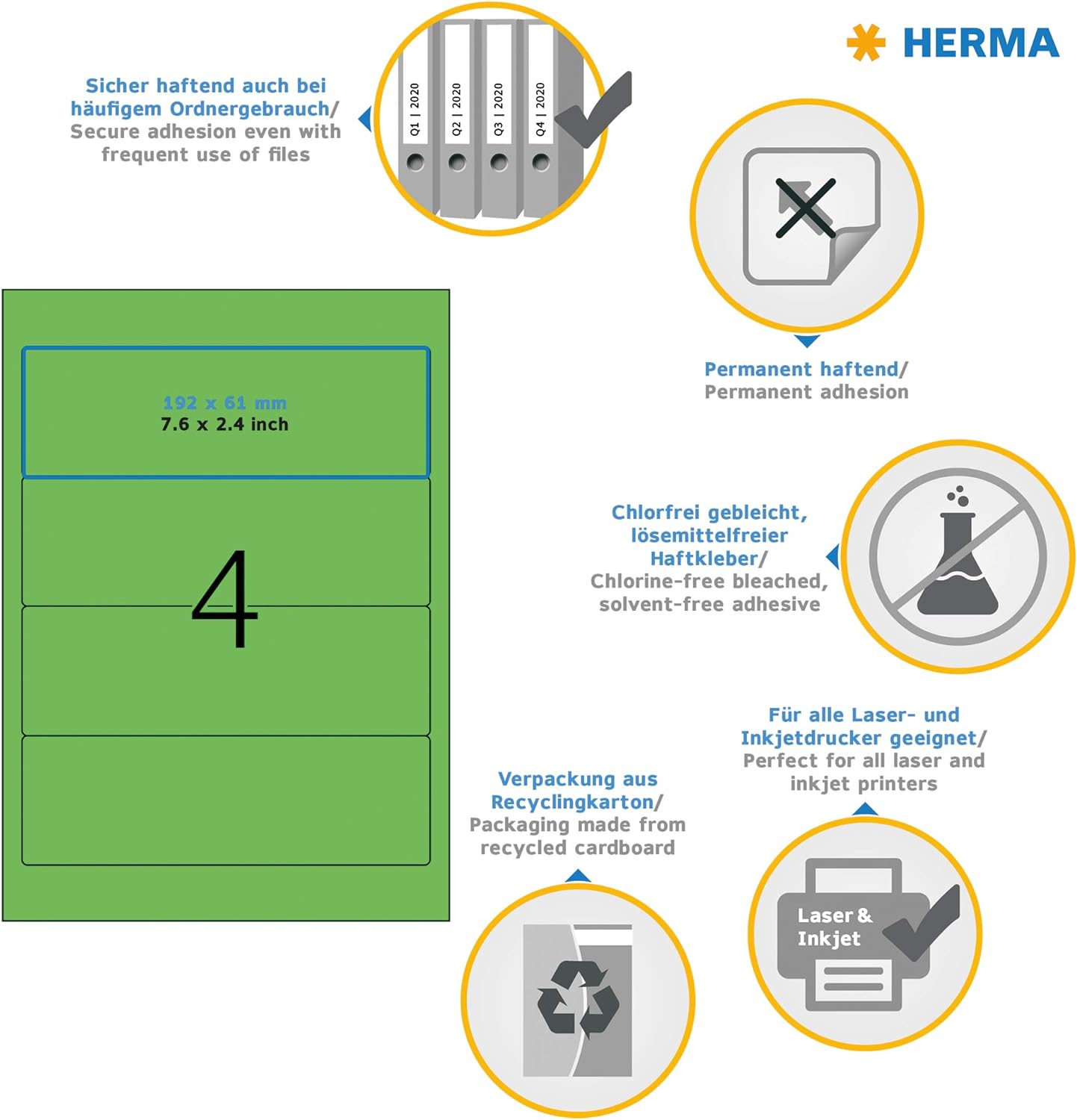 HERMA

Sicher haftend auch bei häufigem Ordnergebrauch/ Secure adhesion even with frequent use of files

Q1 | 2020
Q2 | 2020
Q3 | 2020
Q4 | 2020

Permanent haftend/ Permanent adhesion

192 x 61 mm
7.6 x 2.4 inch

4

Chlorfrei gebleicht, lösemittelfreier Haftkleber/ Chlorine-free bleached, solvent-free adhesive

Für alle Laser- und Inkjetdrucker geeignet/ Perfect for all laser and inkjet printers

Verpackung aus Recyclingkarton/ Packaging made from recycled cardboard

Laser & Inkjet