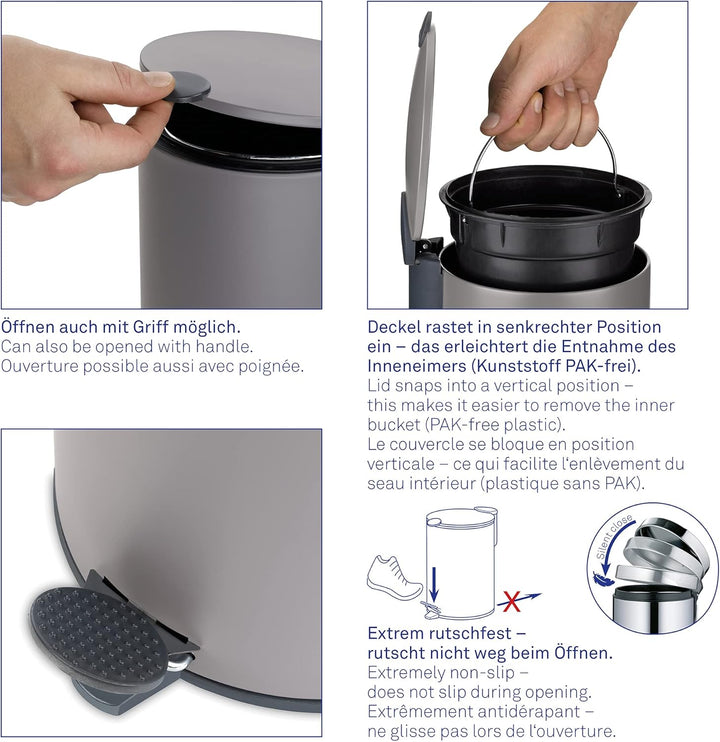 Öffnen auch mit Griff möglich.
Can also be opened with handle.
Ouverture possible aussi avec poignée.

Deckel rastet in senkrechter Position ein – das erleichtert die Entnahme des Inneneimers (Kunststoff PAK-frei).
Lid snaps into a vertical position – this makes it easier to remove the inner bucket (PAK-free plastic).
Le couvercle se bloque en position verticale – ce qui facilite l'enlèvement du seau intérieur (plastique sans PAK).

Silent close

Extrem rutschfest – rutscht nicht weg beim Öffnen.
Extremely non-slip – does not slip during opening.
Extrêmement antidérapant – ne glisse pas lors de l'ouverture.