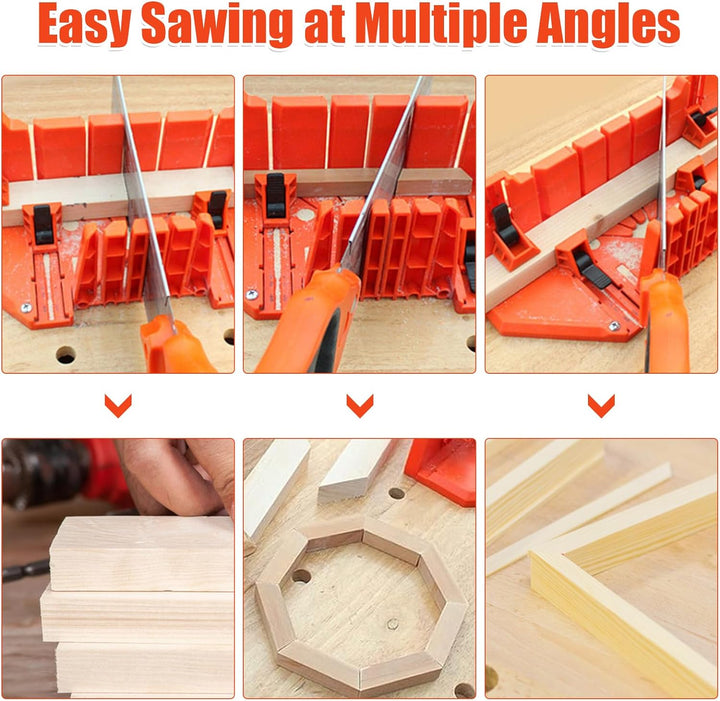 Easy Sawing at Multiple Angles