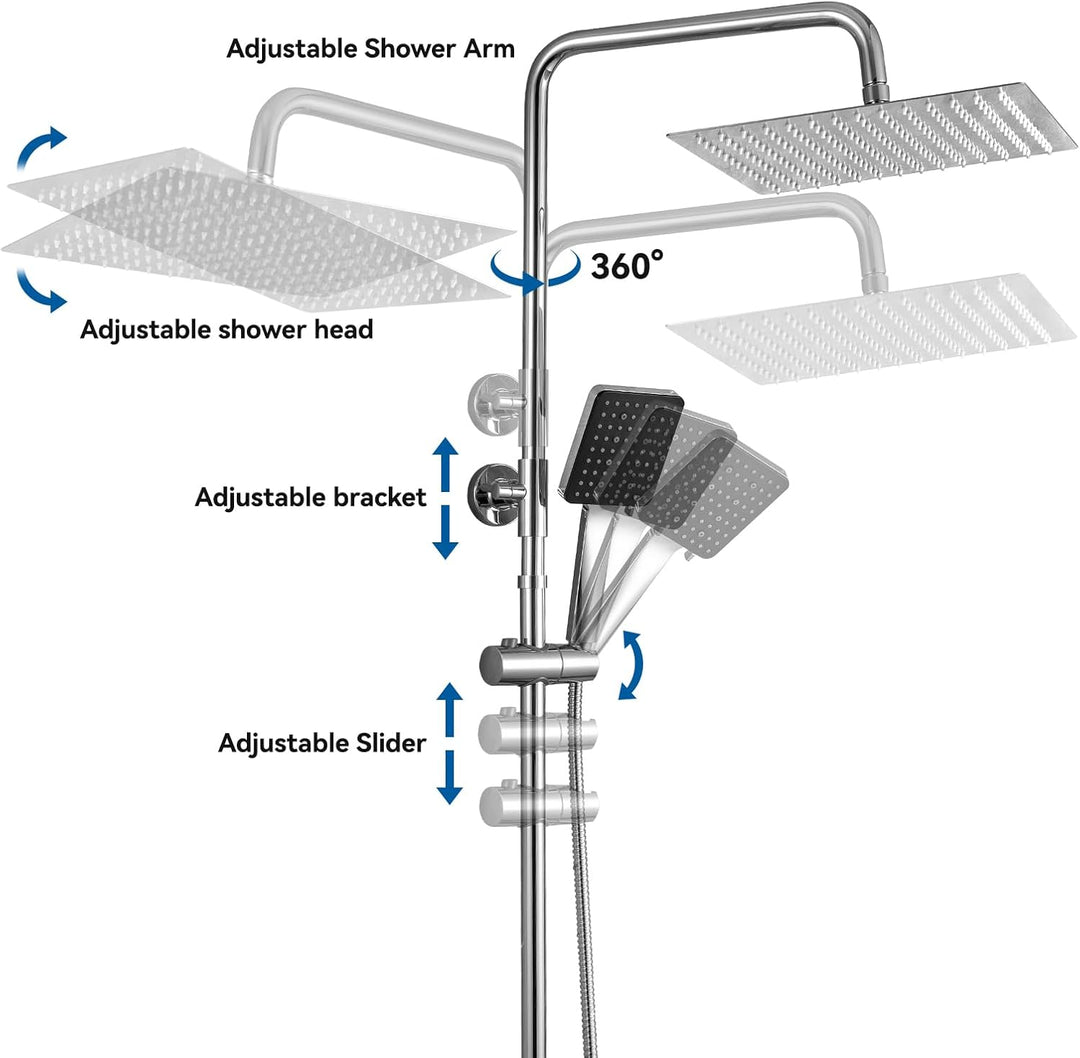 Adjustable Shower Arm

360°

Adjustable shower head

Adjustable bracket

Adjustable Slider