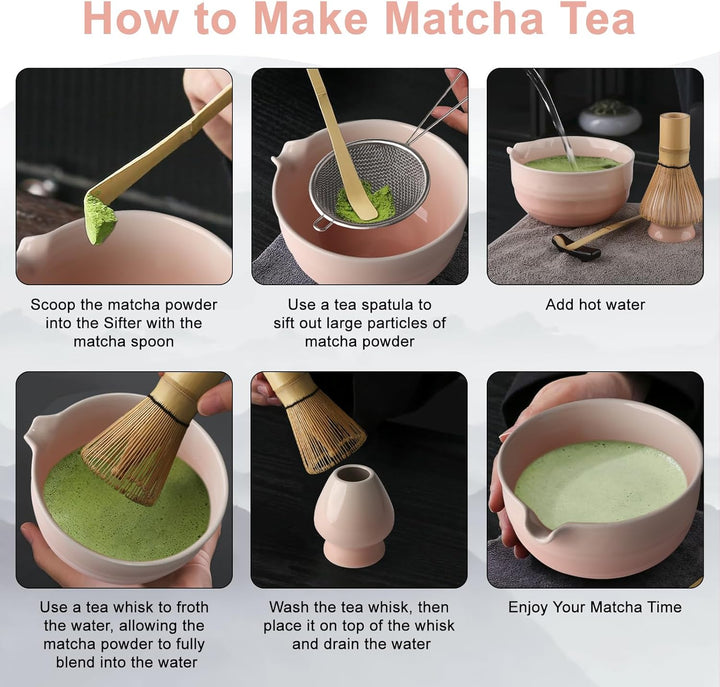 How to Make Matcha Tea

Scoop the matcha powder into the Sifter with the matcha spoon

Use a tea spatula to sift out large particles of matcha powder

Add hot water

Use a tea whisk to froth the water, allowing the matcha powder to fully blend into the water

Wash the tea whisk, then place it on top of the whisk and drain the water

Enjoy Your Matcha Time