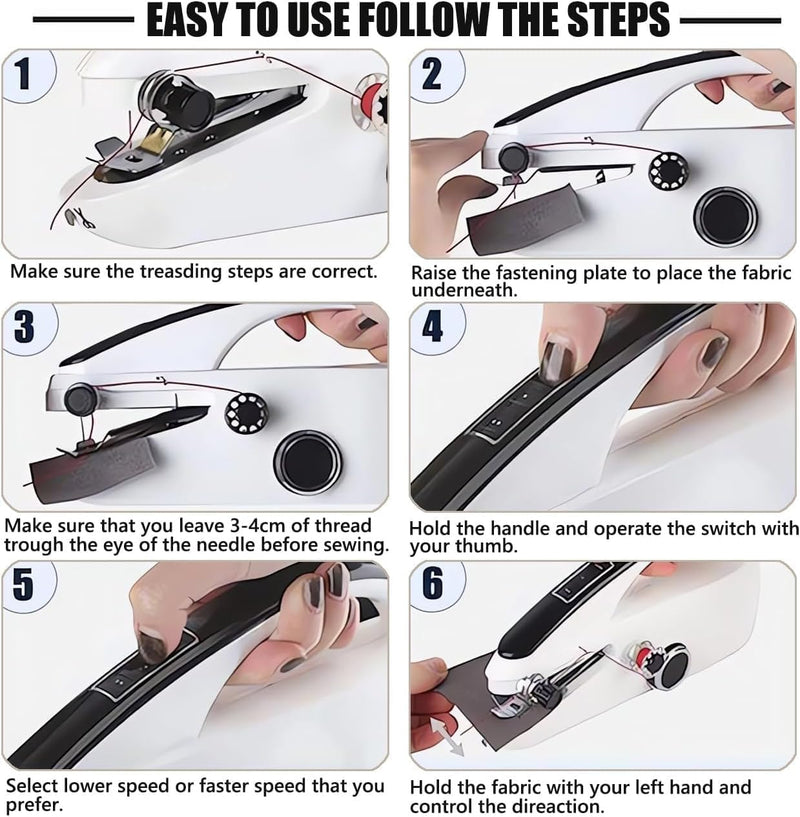 EASY TO USE FOLLOW THE STEPS

1

Make sure the treasding steps are correct.

2

Raise the fastening plate to place the fabric underneath.

3

Make sure that you leave 3-4cm of thread trough the eye of the needle before sewing.

4

Hold the handle and operate the switch with your thumb.

5

Select lower speed or faster speed that you prefer.

6

Hold the fabric with your left hand and control the direaction.