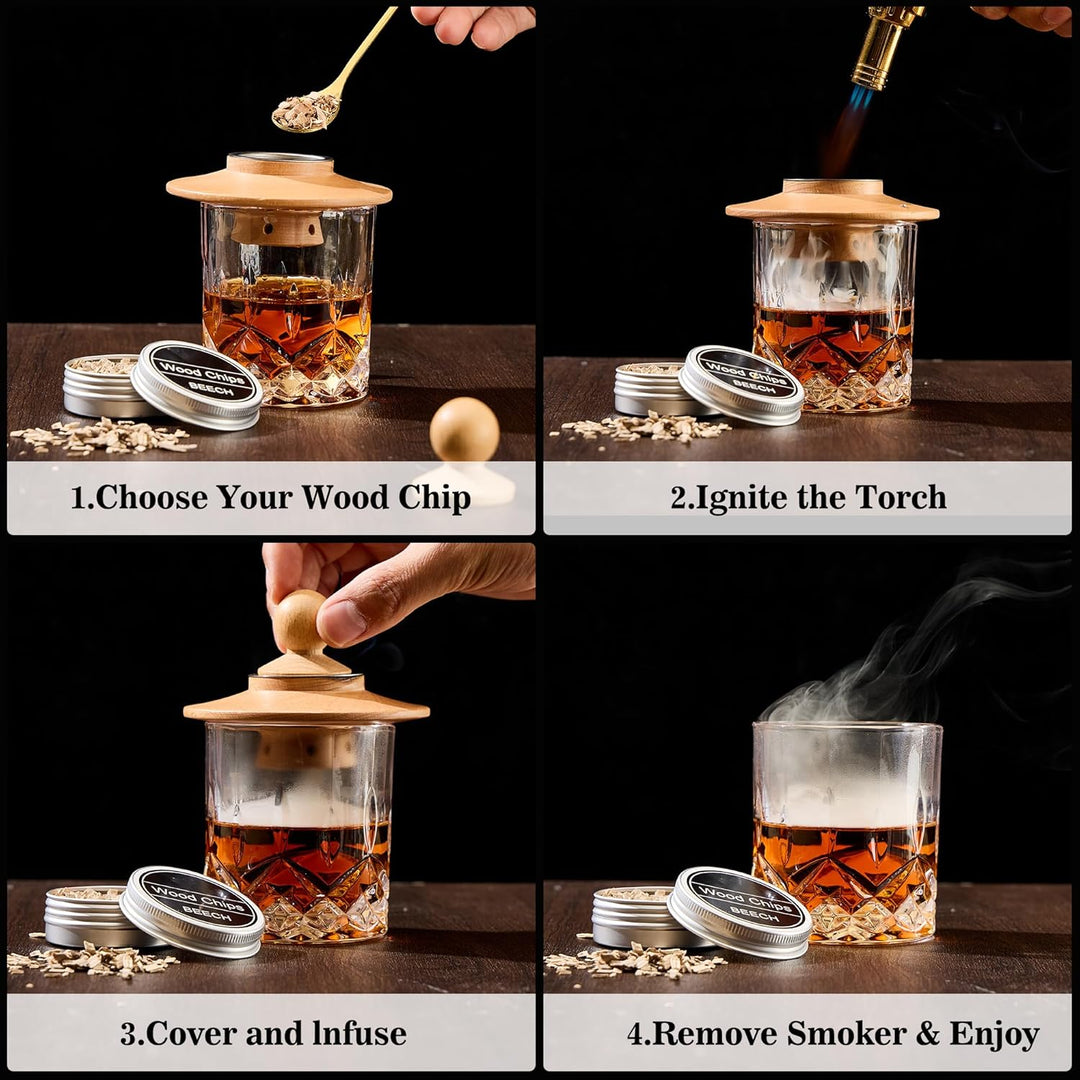 Wood Chips
BEECH

1.Choose Your Wood Chip

Wood Chips
BEECH

2.Ignite the Torch

Wood Chips
BEECH

3.Cover and lnfuse

Wood Chips
BEECH

4.Remove Smoker & Enjoy