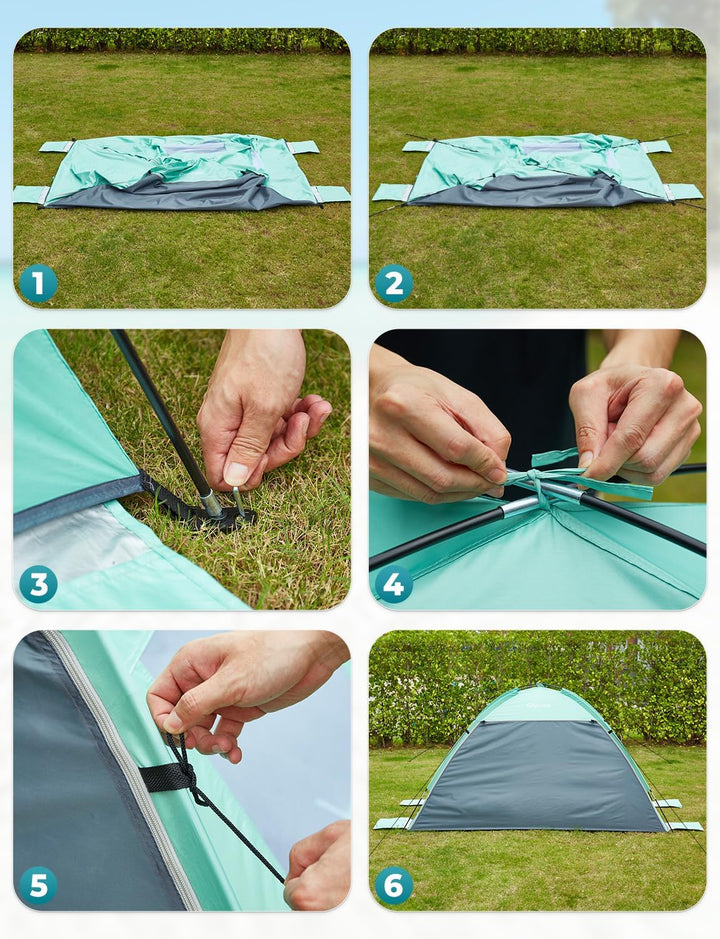 1

2

3

4

5

6