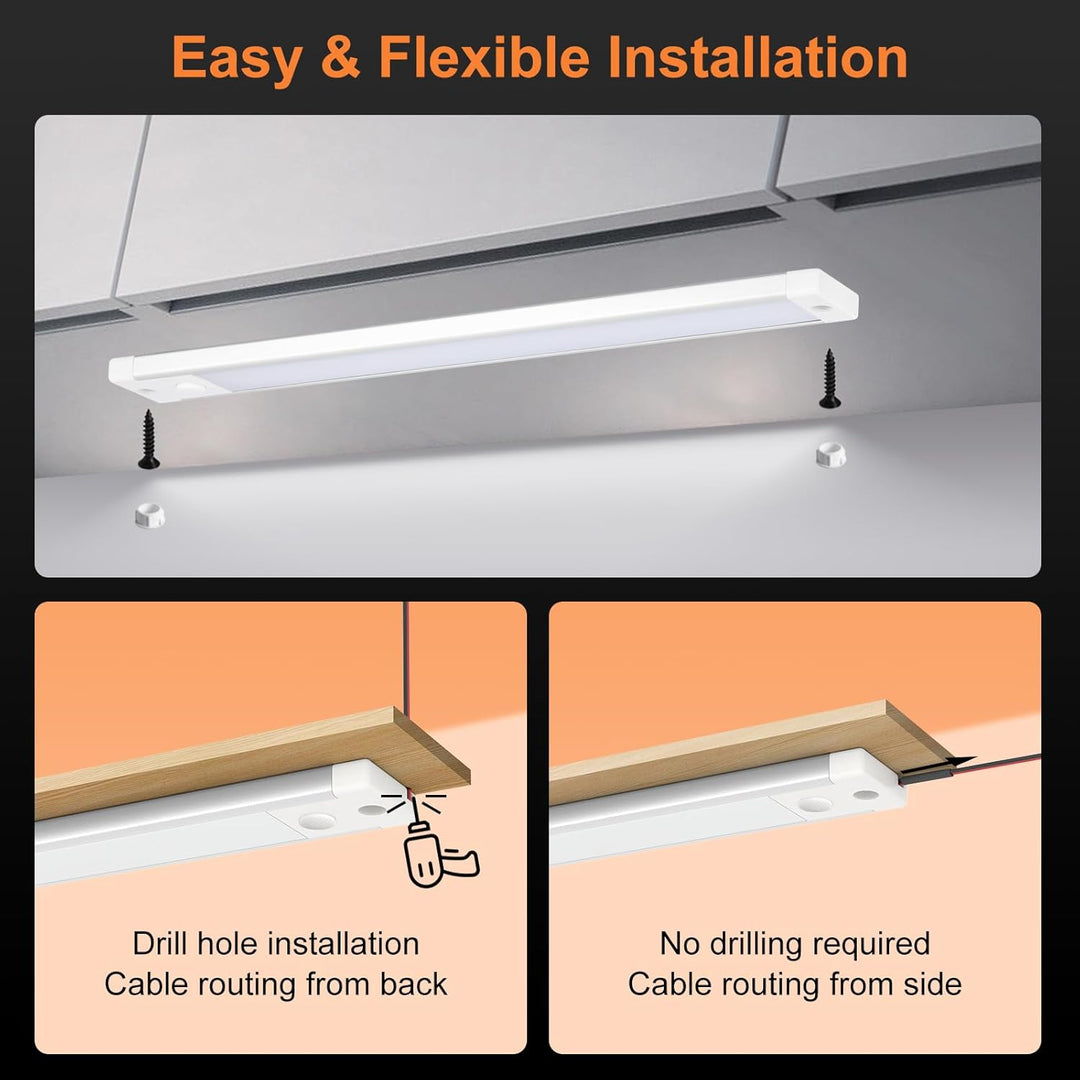 Easy & Flexible Installation

Drill hole installation
Cable routing from back

No drilling required
Cable routing from side