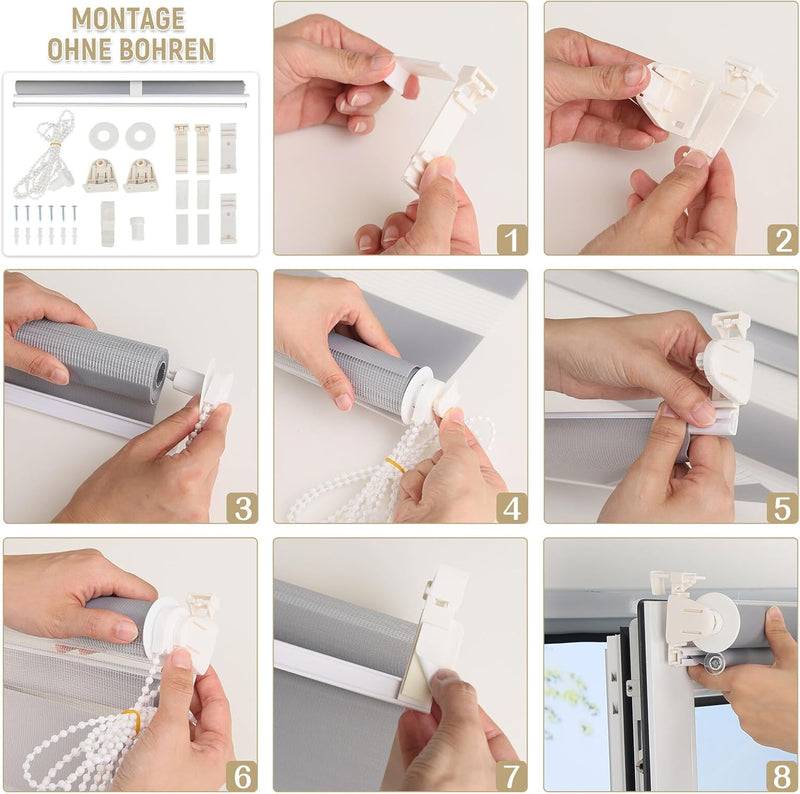 MONTAGE
OHNE BOHREN

1

2

3

4

5

6

7

8