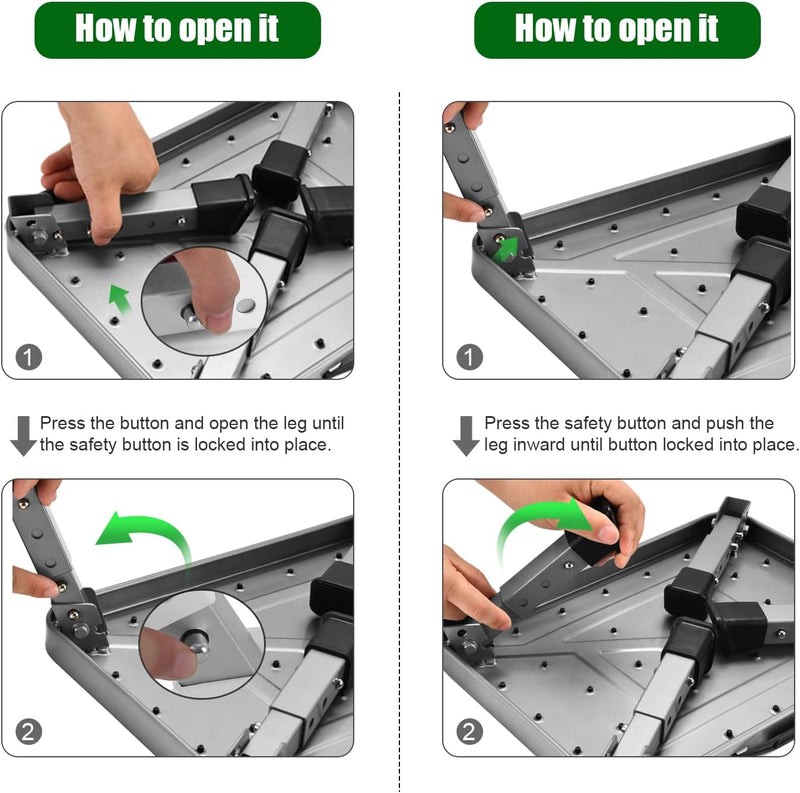 How to open it

1

Press the button and open the leg until the safety button is locked into place.

2

How to open it

1

Press the safety button and push the leg inward until button locked into place.

2