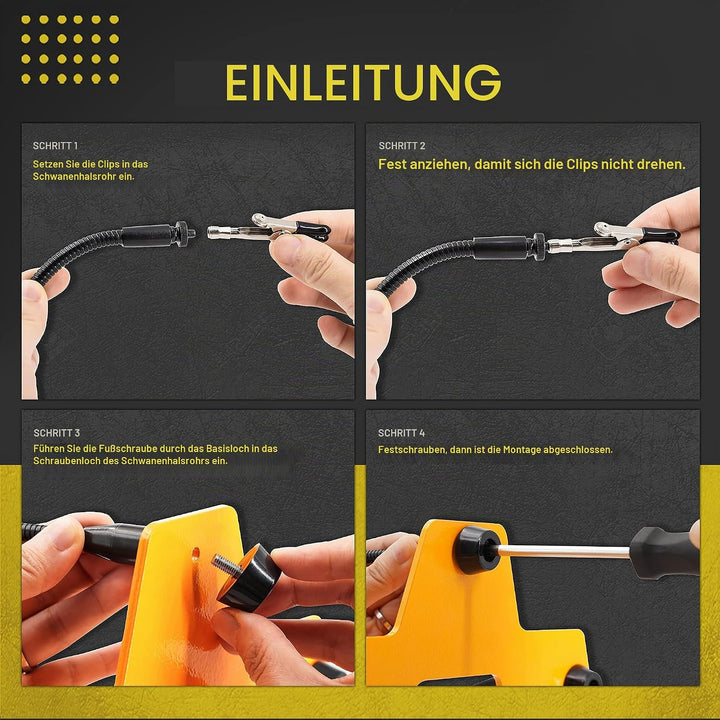 EINLEITUNG

SCHRITT 1
Setzen Sie die Clips in das Schwanenhalsrohr ein.

SCHRITT 2
Fest anziehen, damit sich die Clips nicht drehen.

SCHRITT 3
Führen Sie die Fußschraube durch das Basisloch in das Schraubenloch des Schwanenhalsrohrs ein.

SCHRITT 4
Festschrauben, dann ist die Montage abgeschlossen.