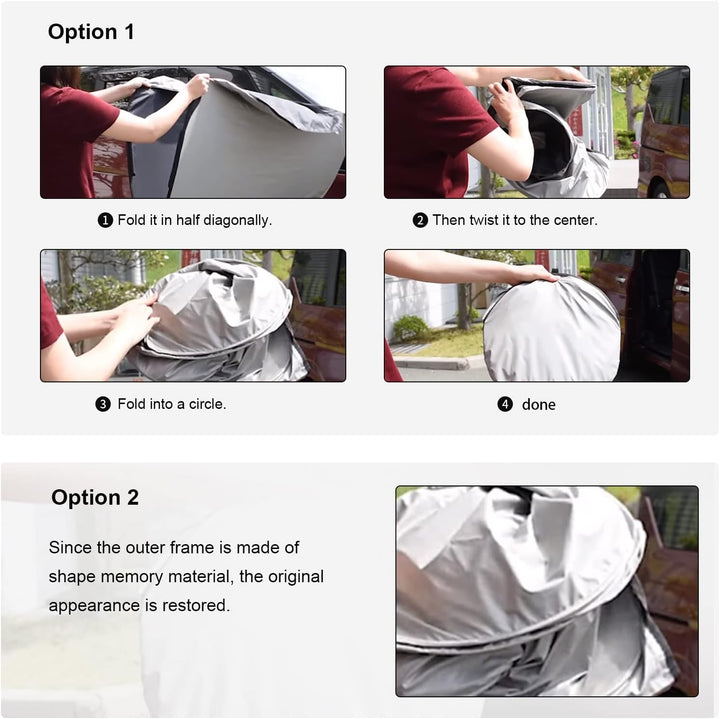 Option 1

❶ Fold it in half diagonally.

❷ Then twist it to the center.

❸ Fold into a circle.

❹ done

Option 2

Since the outer frame is made of shape memory material, the original appearance is restored.