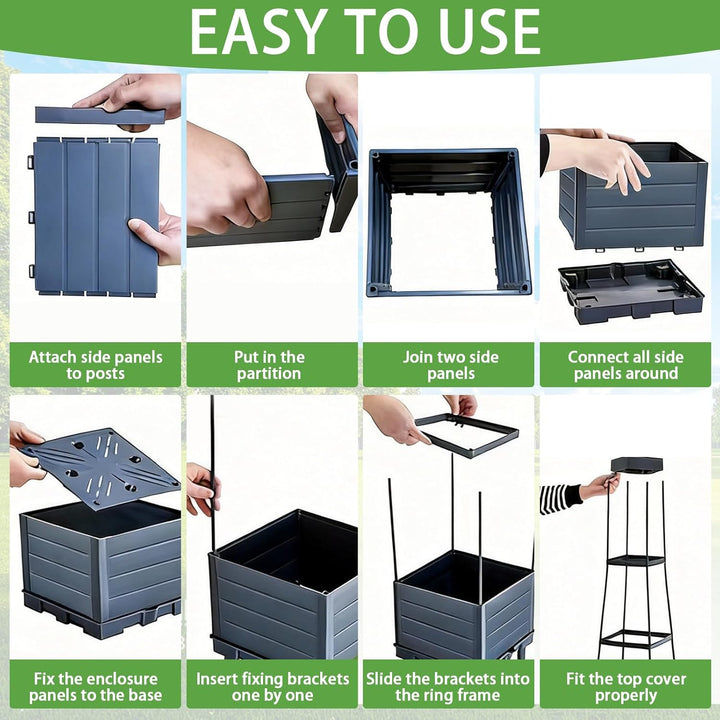 EASY TO USE

Attach side panels to posts

Put in the partition

Join two side panels

Connect all side panels around

Fix the enclosure panels to the base

Insert fixing brackets one by one

Slide the brackets into the ring frame

Fit the top cover properly