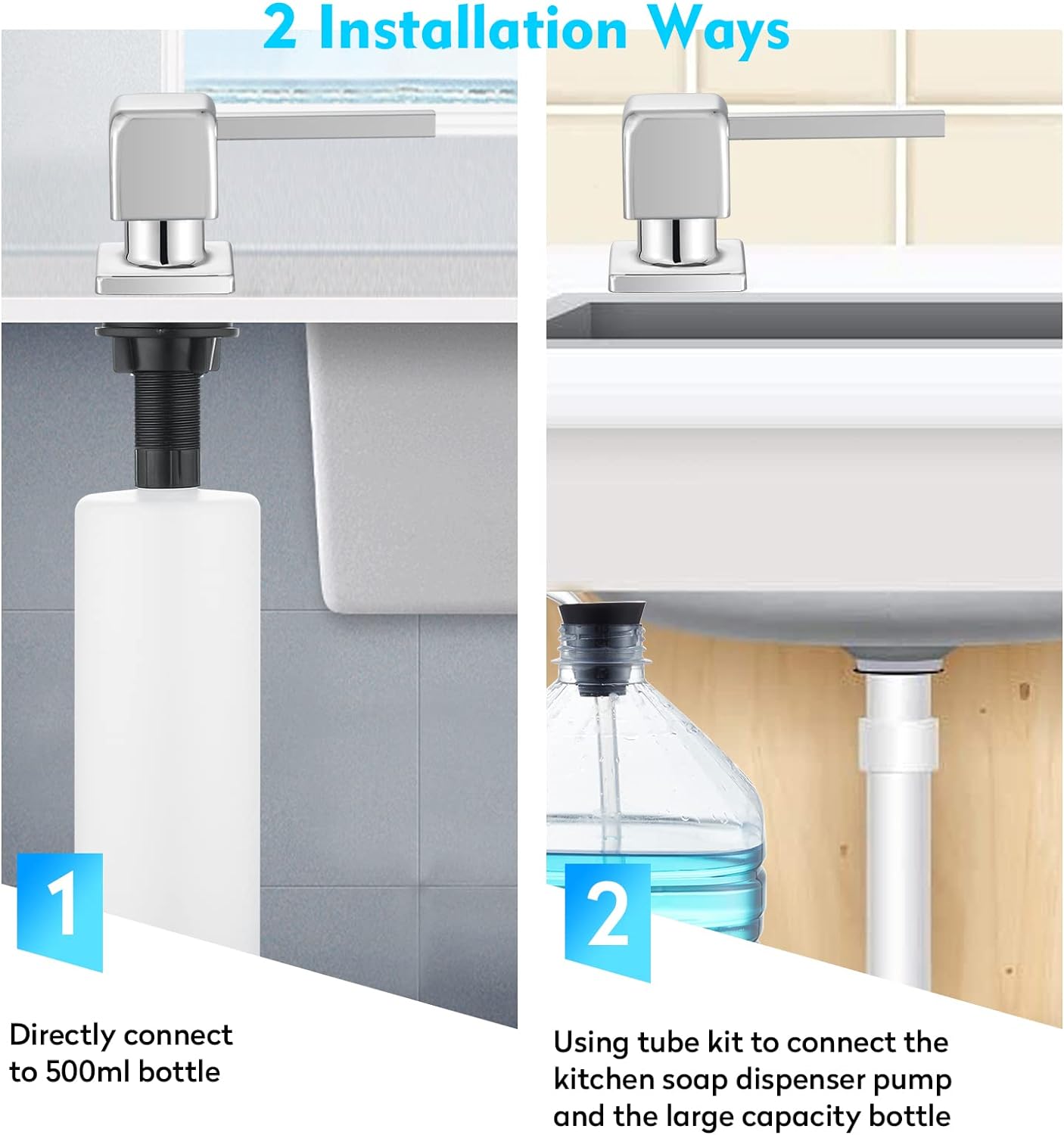 2 Installation Ways

1

Directly connect to 500ml bottle

2

Using tube kit to connect the kitchen soap dispenser pump and the large capacity bottle