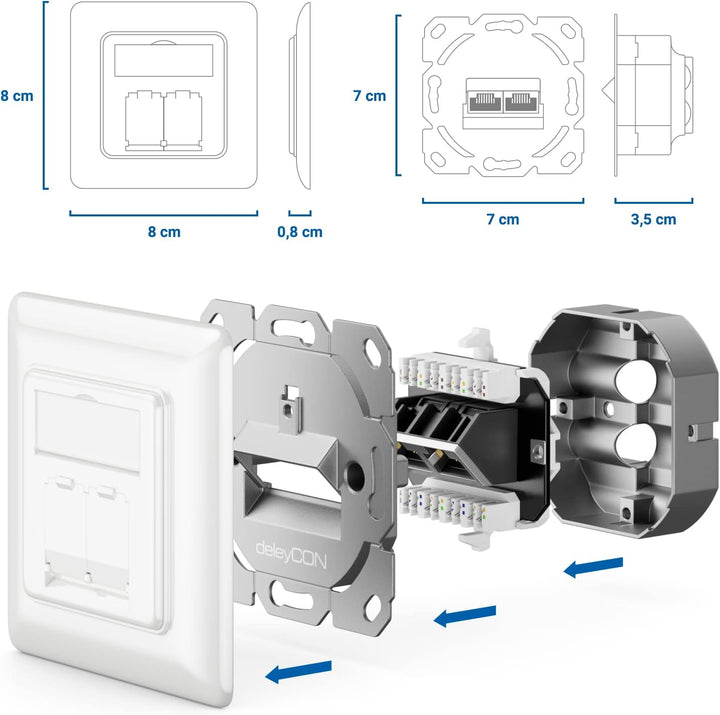 8 cm

8 cm

0,8 cm

7 cm

7 cm

3,5 cm

deleyCON