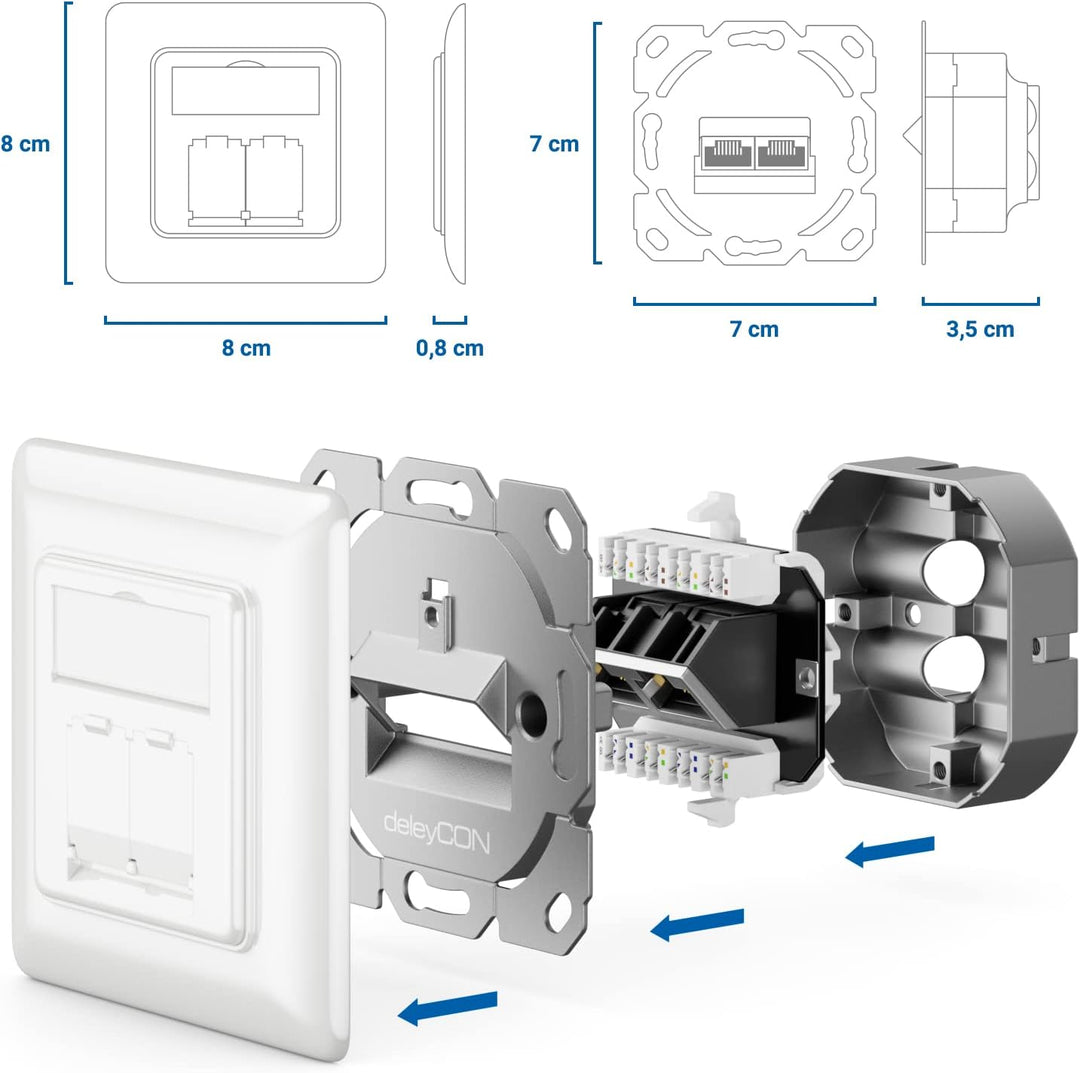 8 cm

8 cm

0,8 cm

7 cm

7 cm

3,5 cm

deleyCON