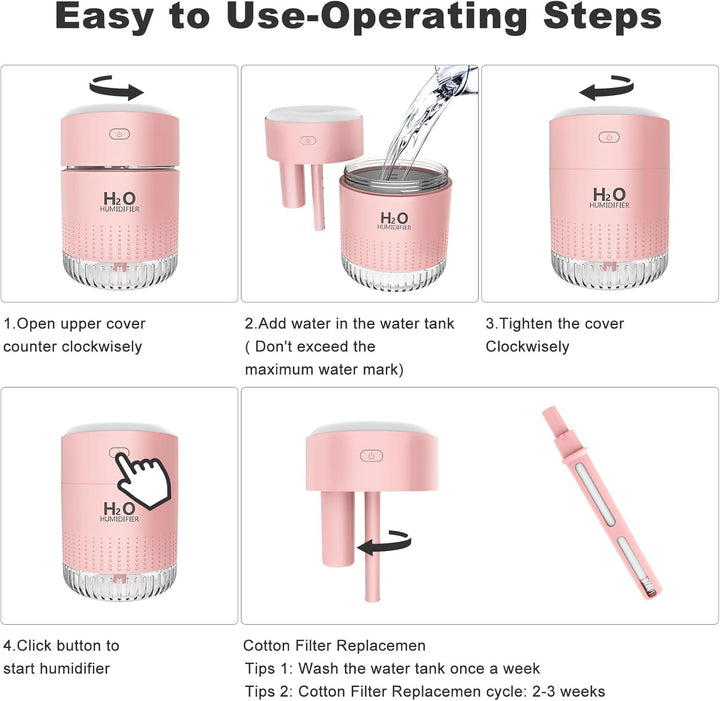 Easy to Use-Operating Steps

$H_2O$
HUMIDIFIER

$H_2O$
HUMIDIFIER

$H_2O$
HUMIDIFIER

1.Open upper cover counter clockwisely

2.Add water in the water tank ( Don't exceed the maximum water mark)

3.Tighten the cover Clockwisely

$H_2O$
HUMIDIFIER

4.Click button to start humidifier

Cotton Filter Replacemen
Tips 1: Wash the water tank once a week
Tips 2: Cotton Filter Replacemen cycle: 2-3 weeks