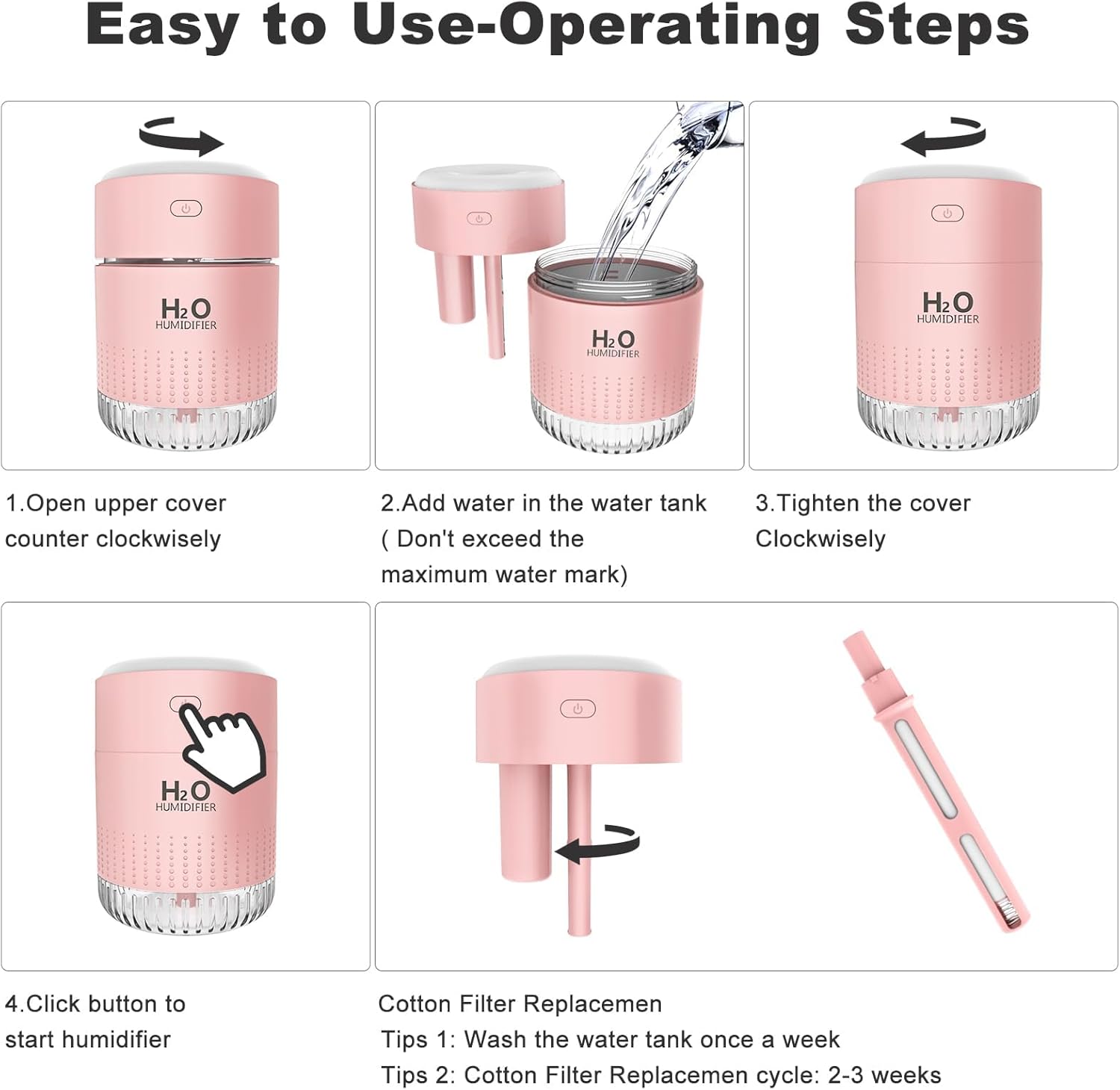 Easy to Use-Operating Steps

$H_2O$
HUMIDIFIER

$H_2O$
HUMIDIFIER

$H_2O$
HUMIDIFIER

1.Open upper cover counter clockwisely

2.Add water in the water tank ( Don't exceed the maximum water mark)

3.Tighten the cover Clockwisely

$H_2O$
HUMIDIFIER

4.Click button to start humidifier

Cotton Filter Replacemen
Tips 1: Wash the water tank once a week
Tips 2: Cotton Filter Replacemen cycle: 2-3 weeks