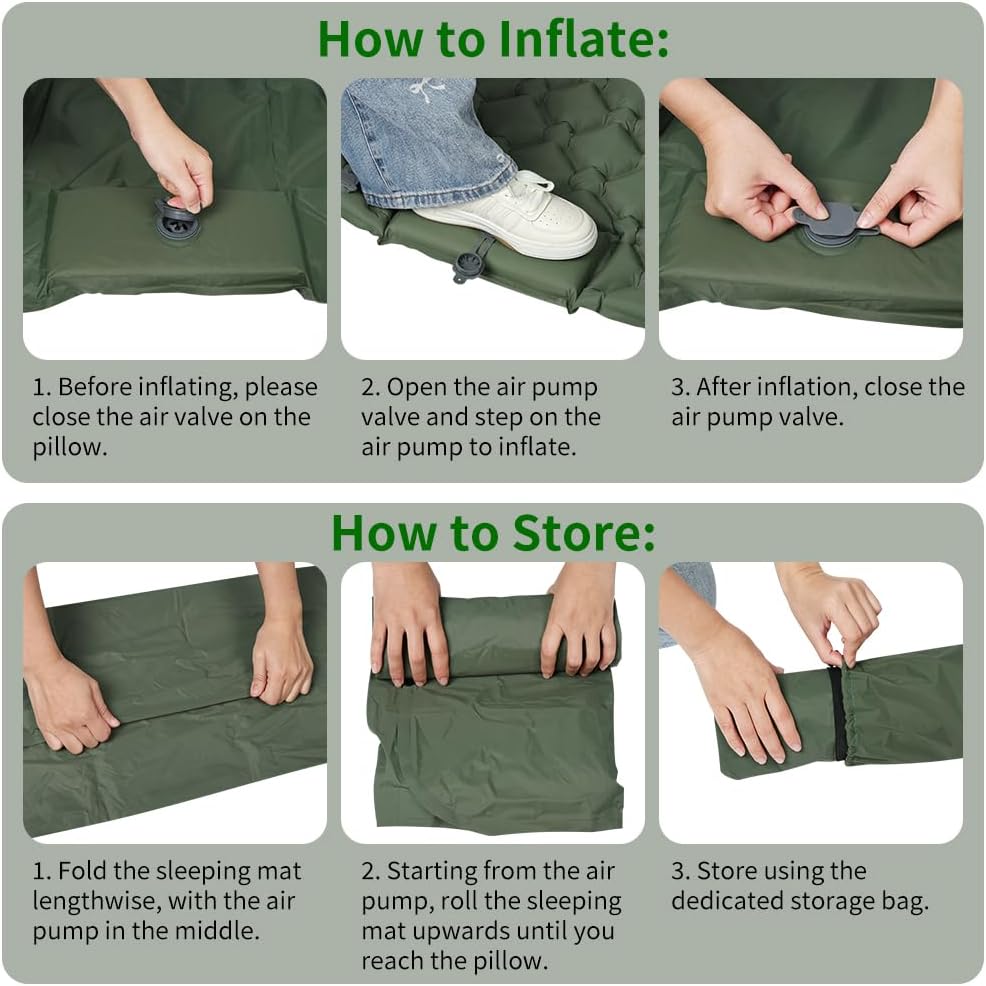 How to Inflate:

1. Before inflating, please close the air valve on the pillow.

2. Open the air pump valve and step on the air pump to inflate.

3. After inflation, close the air pump valve.

How to Store:

1. Fold the sleeping mat lengthwise, with the air pump in the middle.

2. Starting from the air pump, roll the sleeping mat upwards until you reach the pillow.

3. Store using the dedicated storage bag.