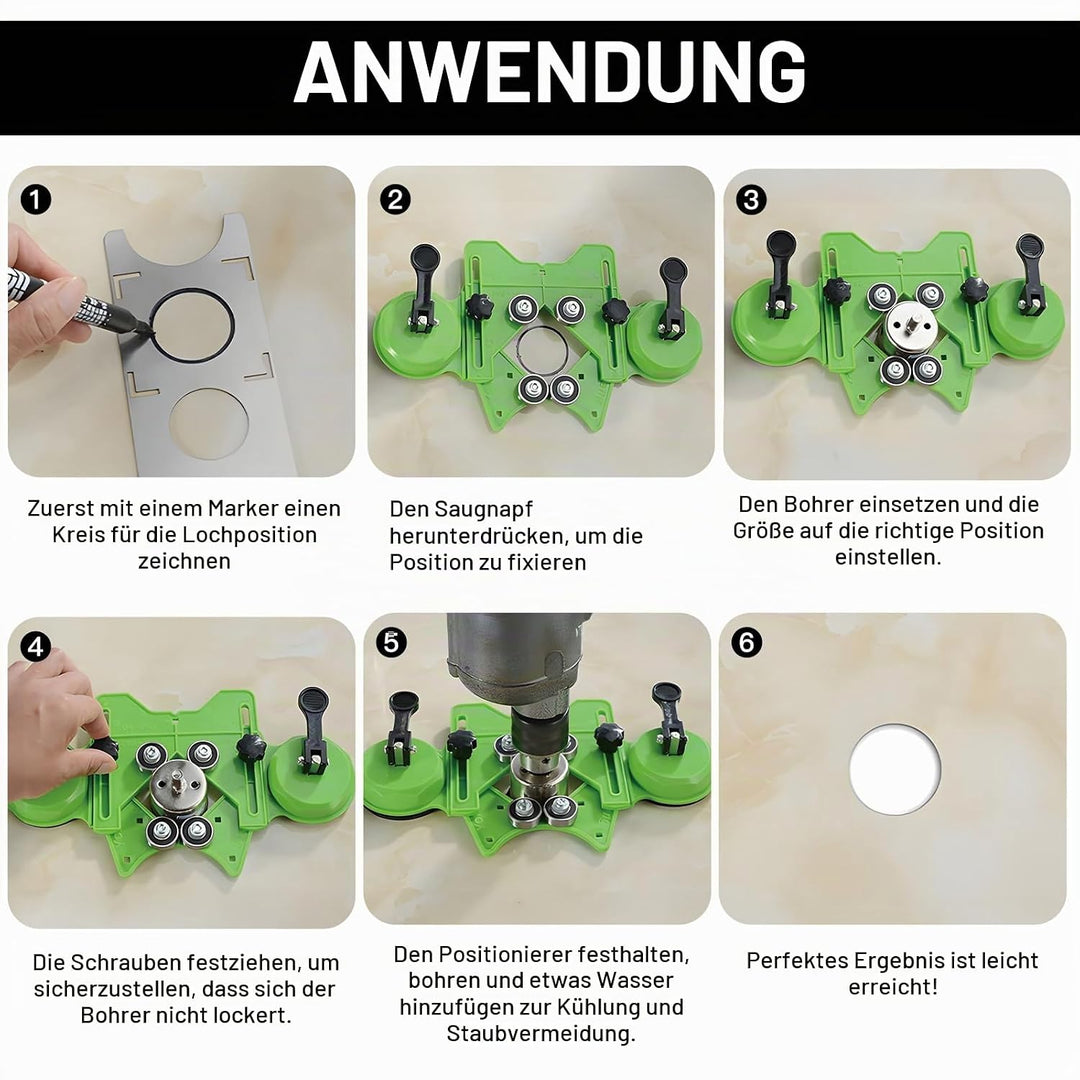 ANWENDUNG

1
Zuerst mit einem Marker einen Kreis für die Lochposition zeichnen

2
Den Saugnapf herunterdrücken, um die Position zu fixieren

3
Den Bohrer einsetzen und die Größe auf die richtige Position einstellen.

4
Die Schrauben festziehen, um sicherzustellen, dass sich der Bohrer nicht lockert.

5
Den Positionierer festhalten, bohren und etwas Wasser hinzufügen zur Kühlung und Staubvermeidung.

6
Perfektes Ergebnis ist leicht erreicht!