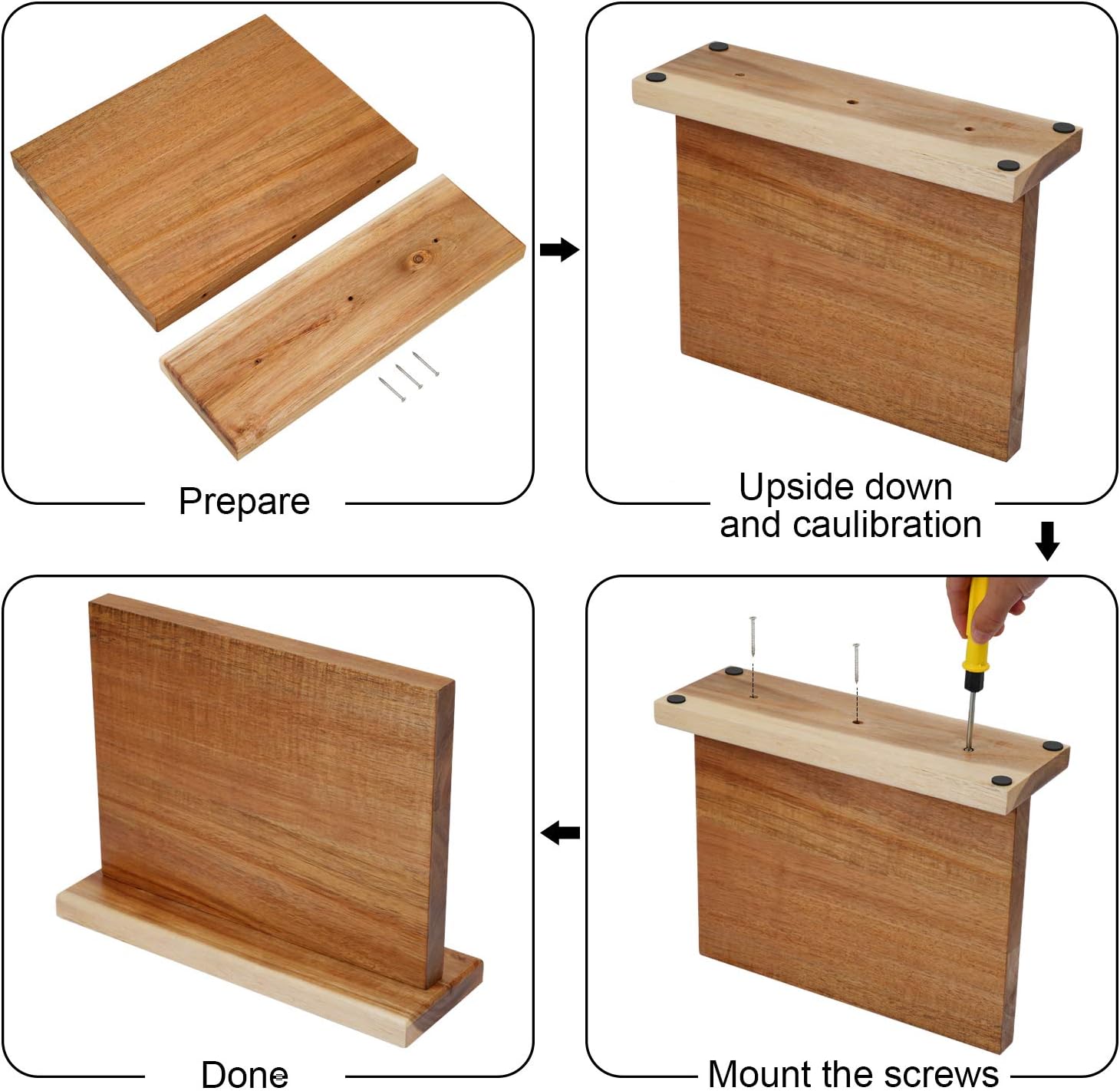 Prepare

Upside down and caulibration

Mount the screws

Done