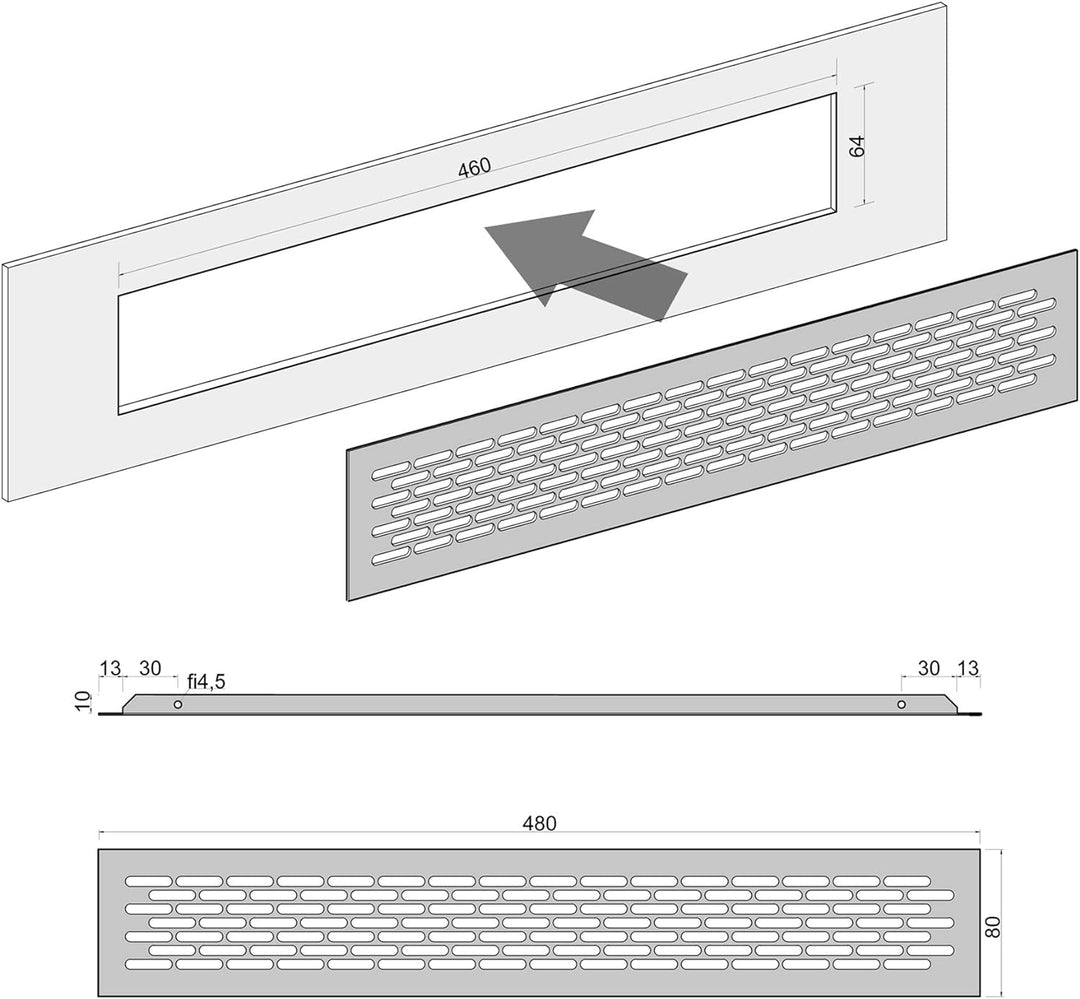 460

64

13 30

fi4,5

10

30 13

480

80