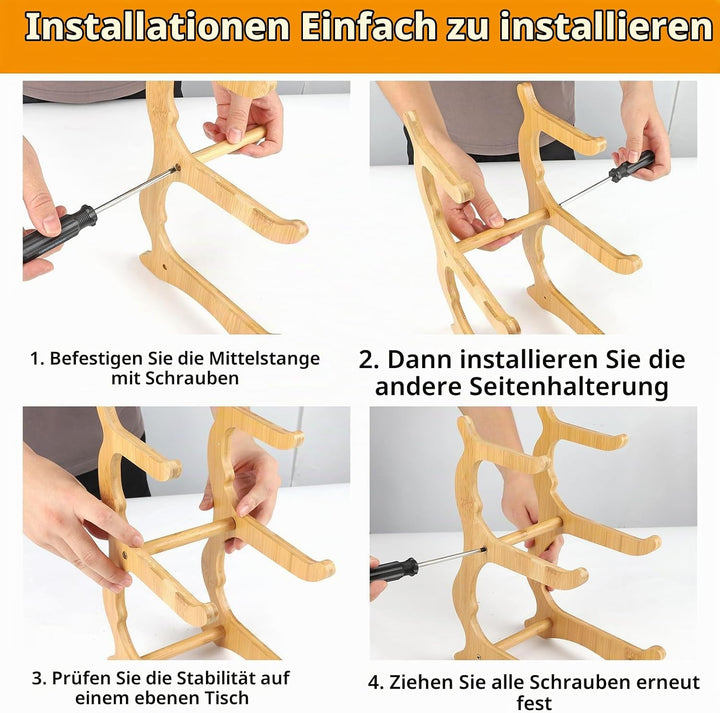 Installationen Einfach zu installieren

1. Befestigen Sie die Mittelstange mit Schrauben

2. Dann installieren Sie die andere Seitenhalterung

3. Prüfen Sie die Stabilität auf einem ebenen Tisch

4. Ziehen Sie alle Schrauben erneut fest