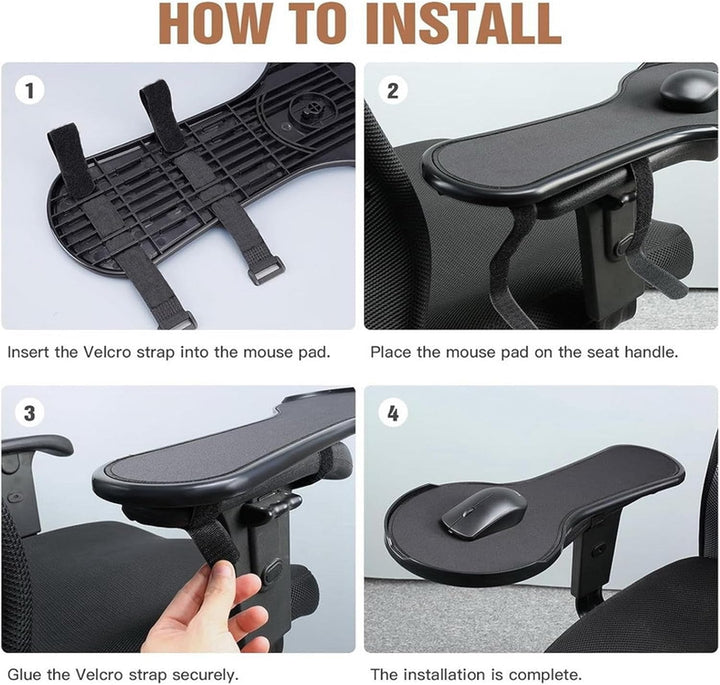 HOW TO INSTALL

1

Insert the Velcro strap into the mouse pad.

2

Place the mouse pad on the seat handle.

3

Glue the Velcro strap securely.

4

The installation is complete.