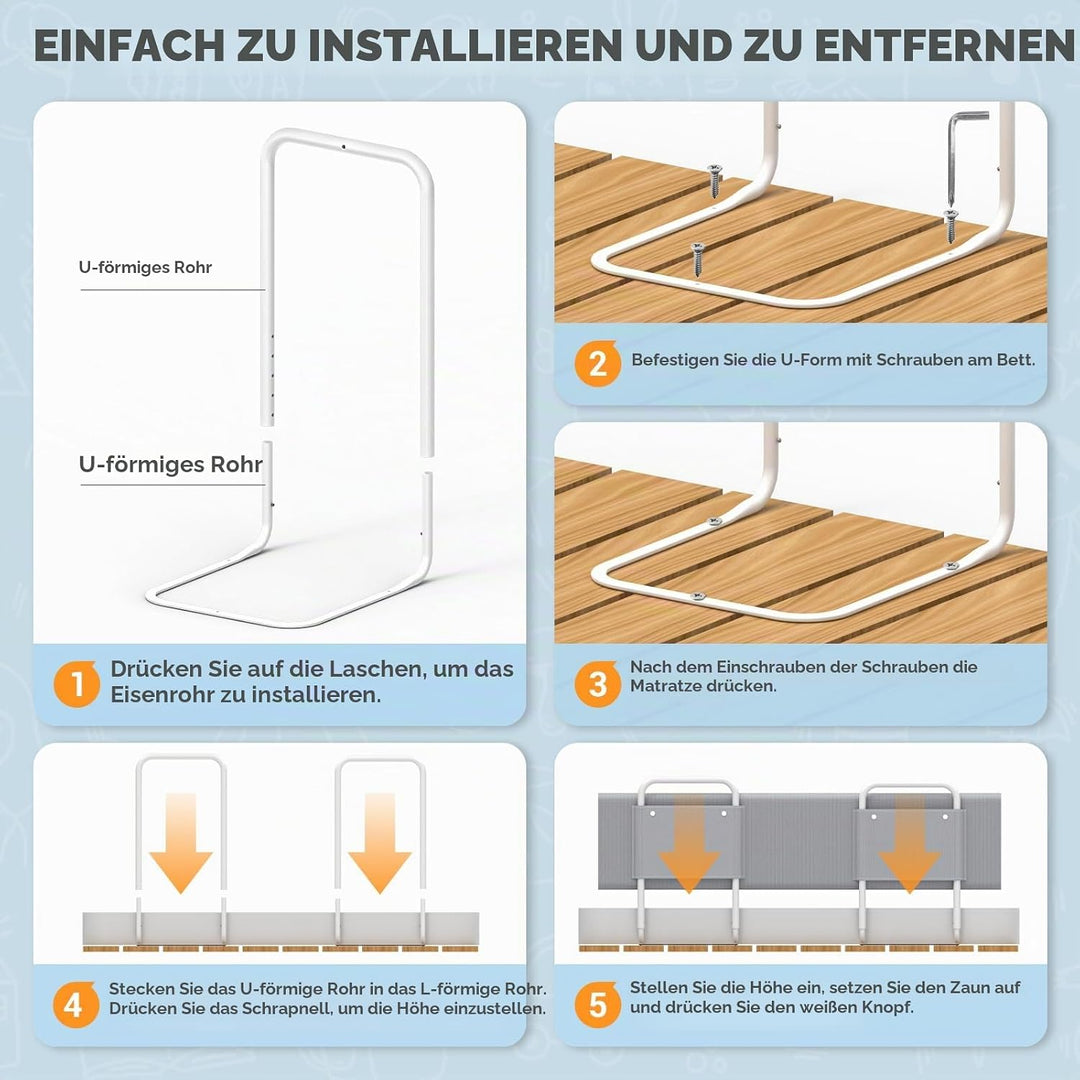 EINFACH ZU INSTALLIEREN UND ZU ENTFERNEN

U-förmiges Rohr

U-förmiges Rohr

1 Drücken Sie auf die Laschen, um das Eisenrohr zu installieren.

2 Befestigen Sie die U-Form mit Schrauben am Bett.

3 Nach dem Einschrauben der Schrauben die Matratze drücken.

4 Stecken Sie das U-förmige Rohr in das L-förmige Rohr. Drücken Sie das Schrapnell, um die Höhe einzustellen.

5 Stellen Sie die Höhe ein, setzen Sie den Zaun auf und drücken Sie den weißen Knopf.