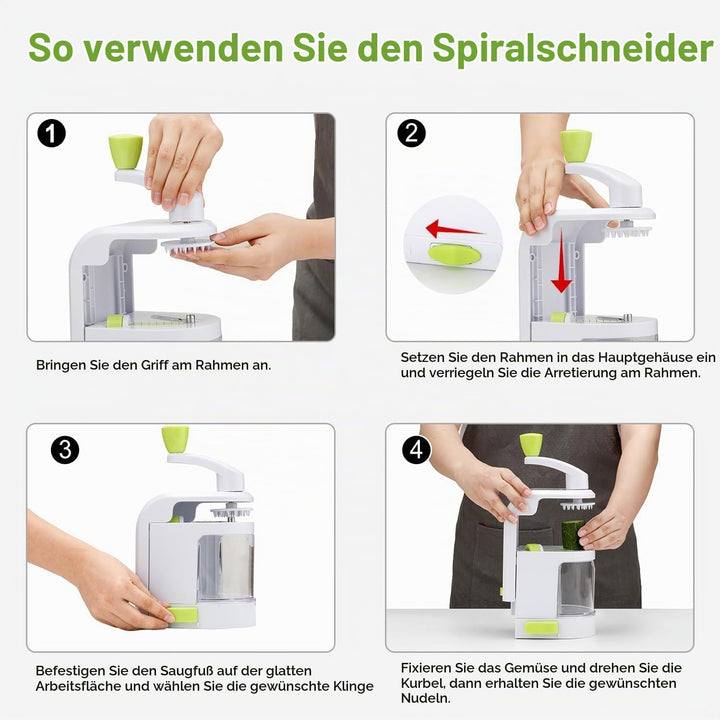 So verwenden Sie den Spiralschneider

1

Bringen Sie den Griff am Rahmen an.

2

Setzen Sie den Rahmen in das Hauptgehäuse ein und verriegeln Sie die Arretierung am Rahmen.

3

Befestigen Sie den Saugfuß auf der glatten Arbeitsfläche und wählen Sie die gewünschte Klinge

4

Fixieren Sie das Gemüse und drehen Sie die Kurbel, dann erhalten Sie die gewünschten Nudeln.