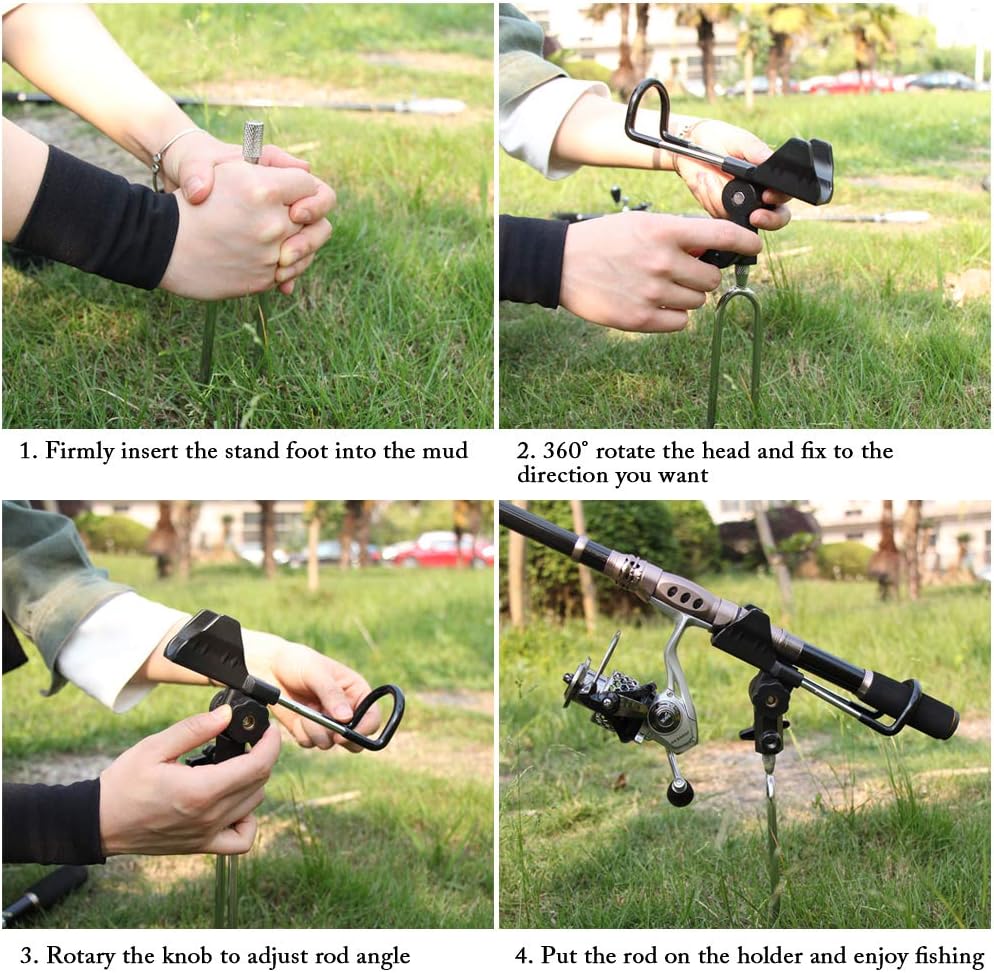 1. Firmly insert the stand foot into the mud

2. 360° rotate the head and fix to the direction you want

3. Rotary the knob to adjust rod angle

4. Put the rod on the holder and enjoy fishing