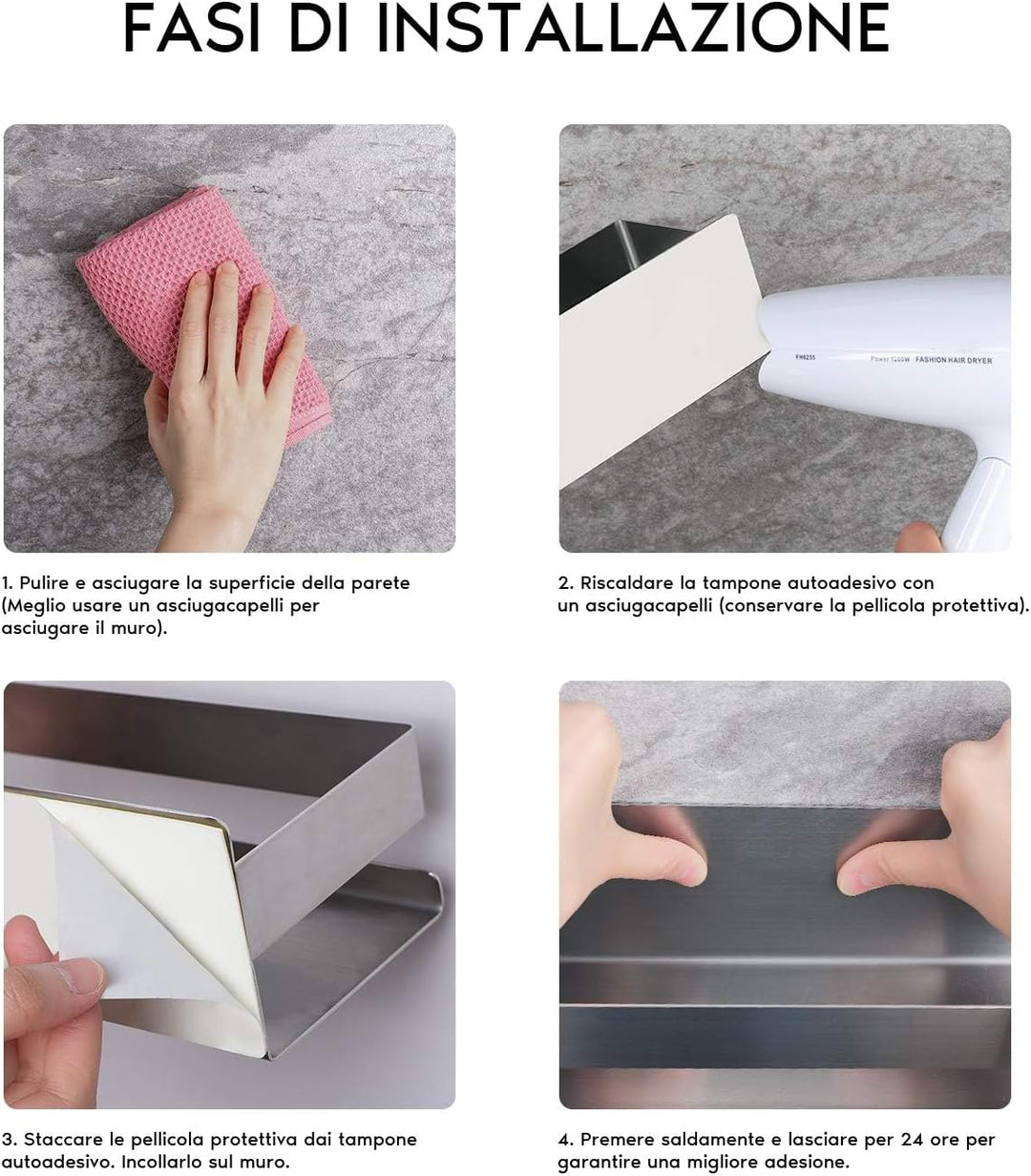 FASI DI INSTALLAZIONE

FH6255 Power 1200W FASHION HAIR DRYER

1. Pulire e asciugare la superficie della parete (Meglio usare un asciugacapelli per asciugare il muro).

2. Riscaldare la tampone autoadesivo con un asciugacapelli (conservare la pellicola protettiva).

3. Staccare le pellicola protettiva dai tampone autoadesivo. Incollarlo sul muro.

4. Premere saldamente e lasciare per 24 ore per garantire una migliore adesione.