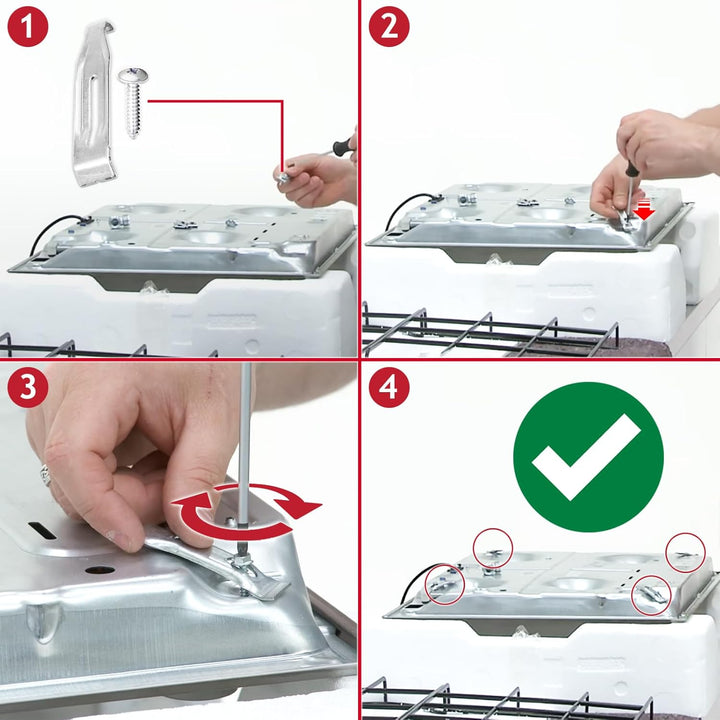 1

2

3

4