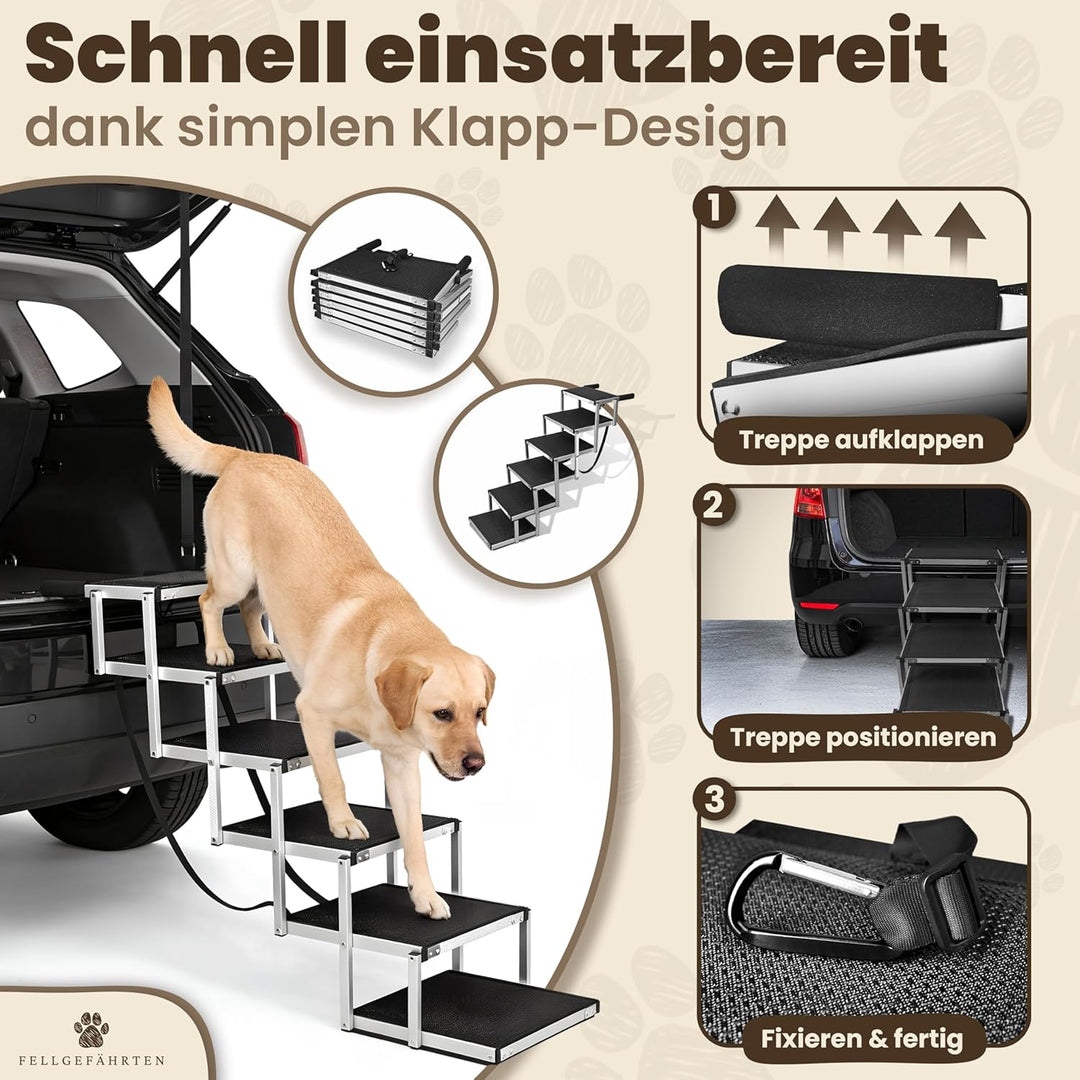 Schnell einsatzbereit
dank simplen Klapp-Design

1
Treppe aufklappen

2
Treppe positionieren

3
Fixieren & fertig

FELLGEFÄHRTEN