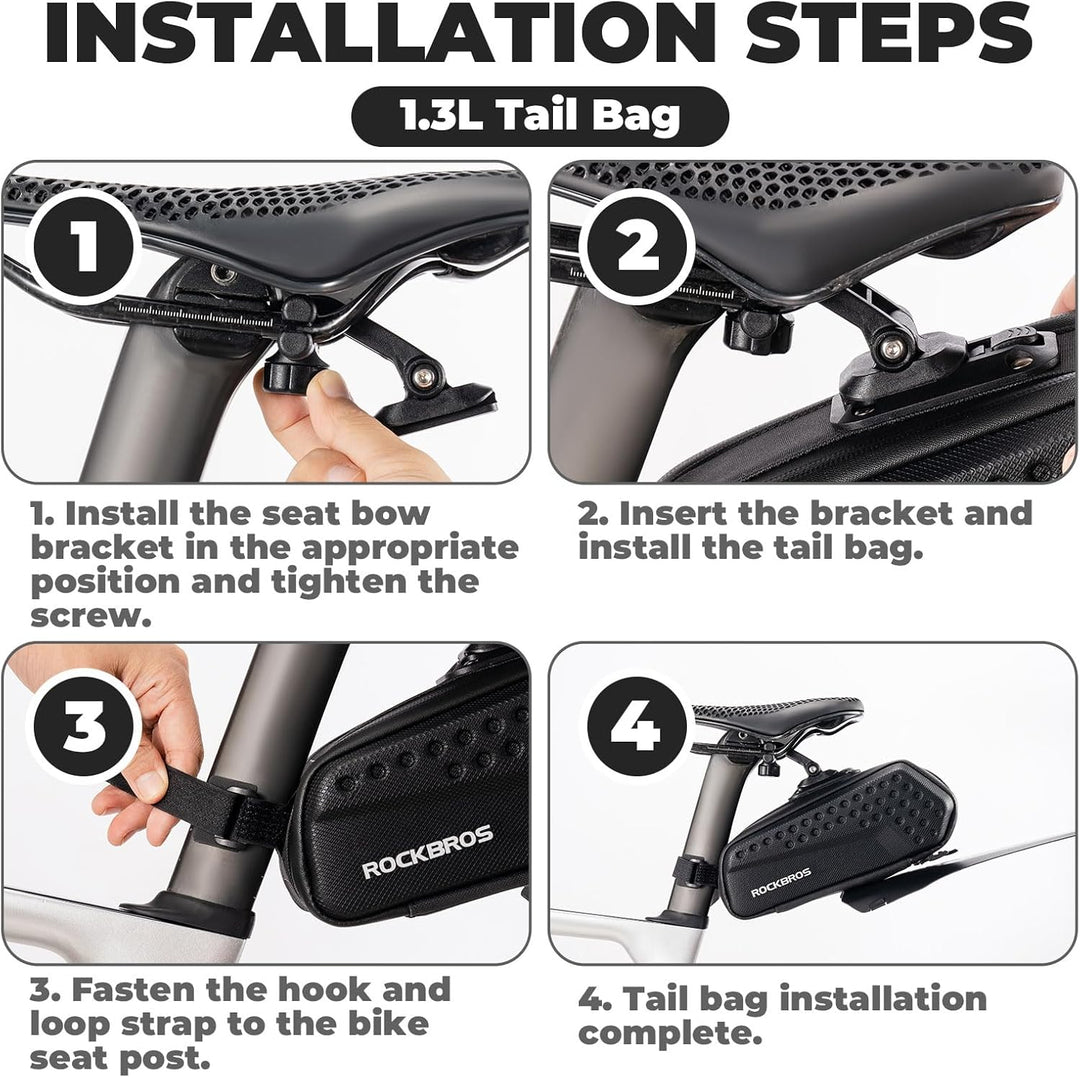 INSTALLATION STEPS

1.3L Tail Bag

1

2

1. Install the seat bow bracket in the appropriate position and tighten the screw.

2. Insert the bracket and install the tail bag.

3

ROCKBROS

4

ROCKBROS

3. Fasten the hook and loop strap to the bike seat post.

4. Tail bag installation complete.