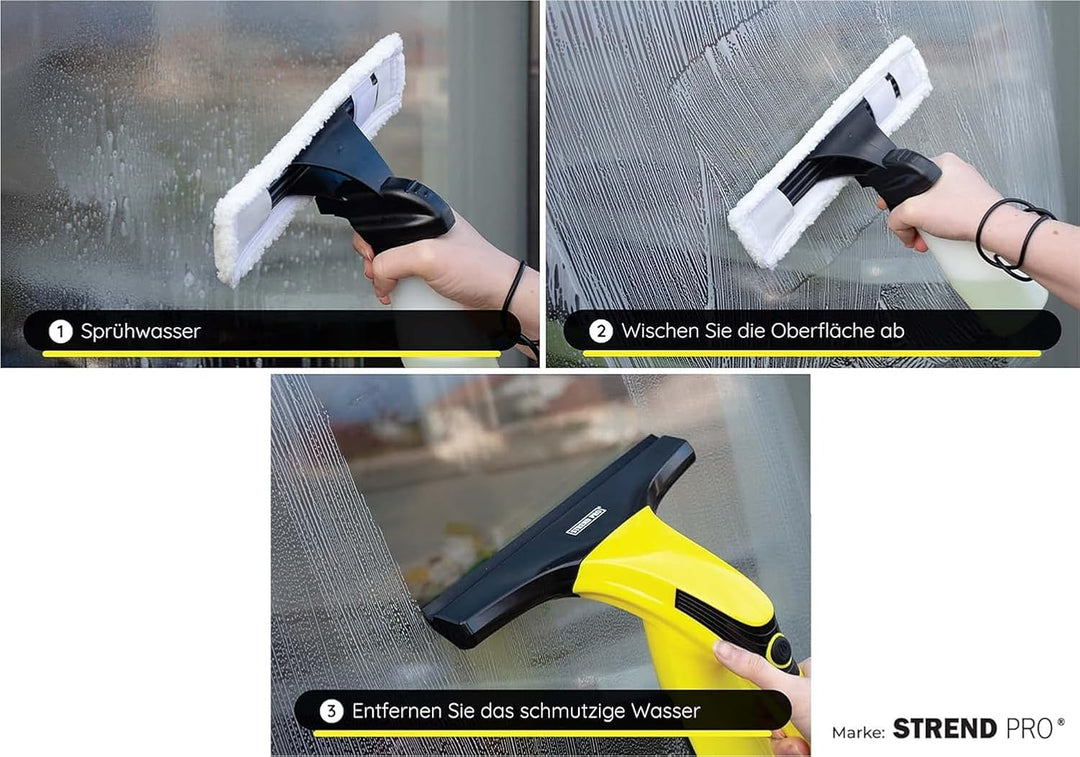 1 Sprühwasser

2 Wischen Sie die Oberfläche ab

STREND PRO

3 Entfernen Sie das schmutzige Wasser

Marke: STREND PRO®