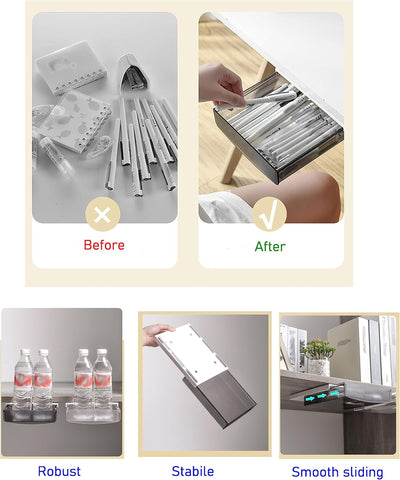 Before

After

Robust

Stabile

Smooth sliding