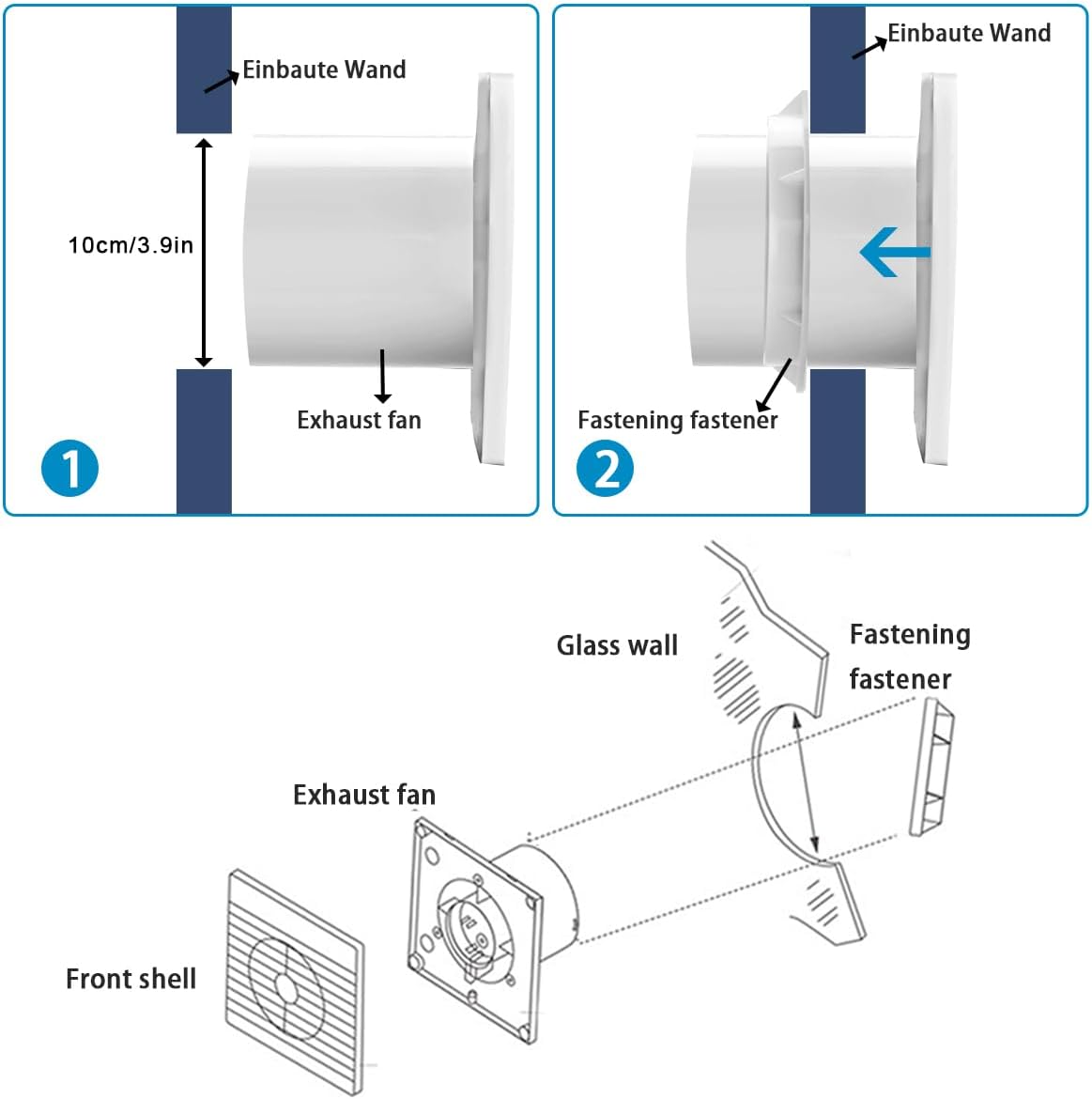 Einbaute Wand

10cm/3.9in

Exhaust fan

1

Einbaute Wand

Fastening fastener

2

Glass wall

Fastening fastener

Exhaust fan

Front shell