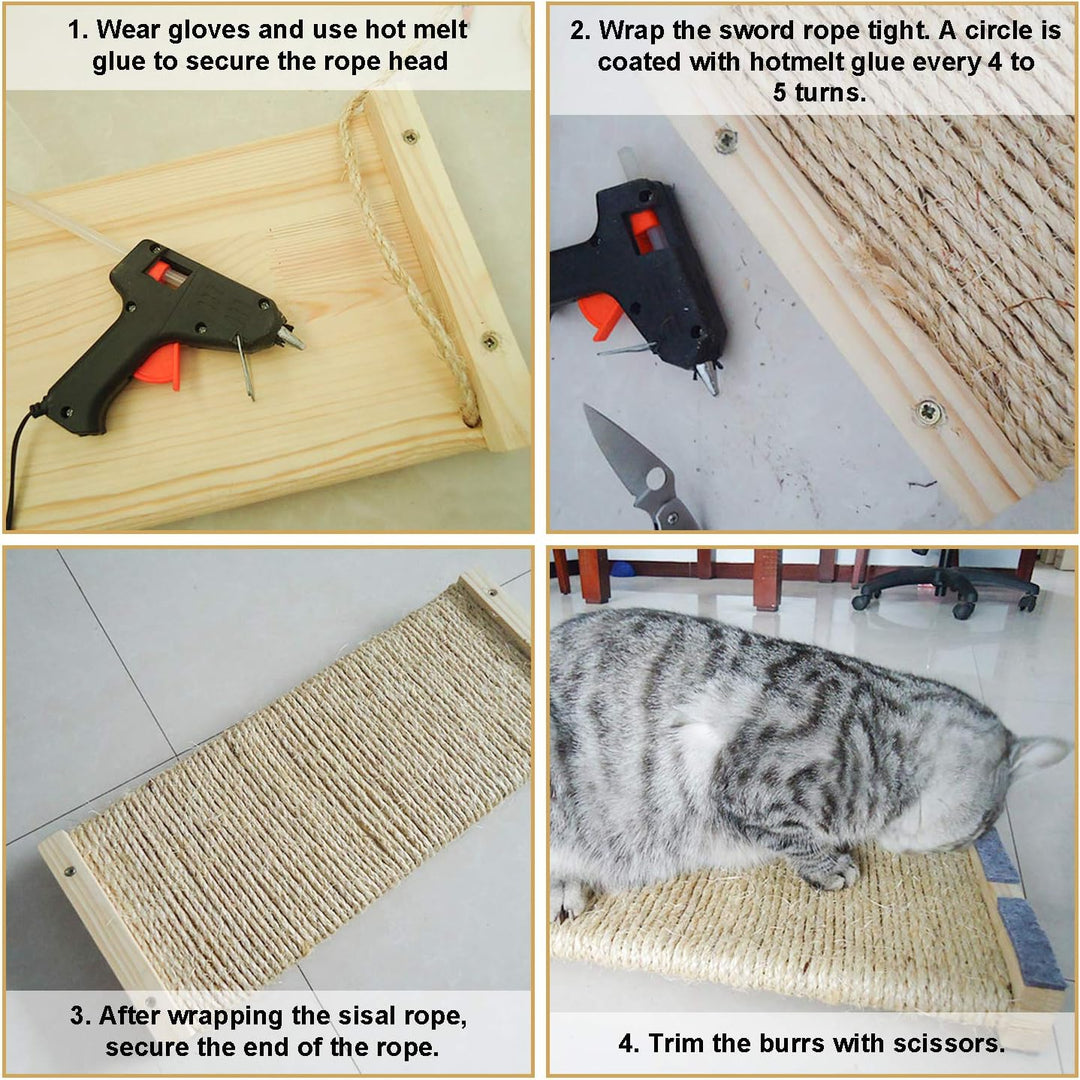 1. Wear gloves and use hot melt glue to secure the rope head

2. Wrap the sword rope tight. A circle is coated with hotmelt glue every 4 to 5 turns.

3. After wrapping the sisal rope, secure the end of the rope.

4. Trim the burrs with scissors.