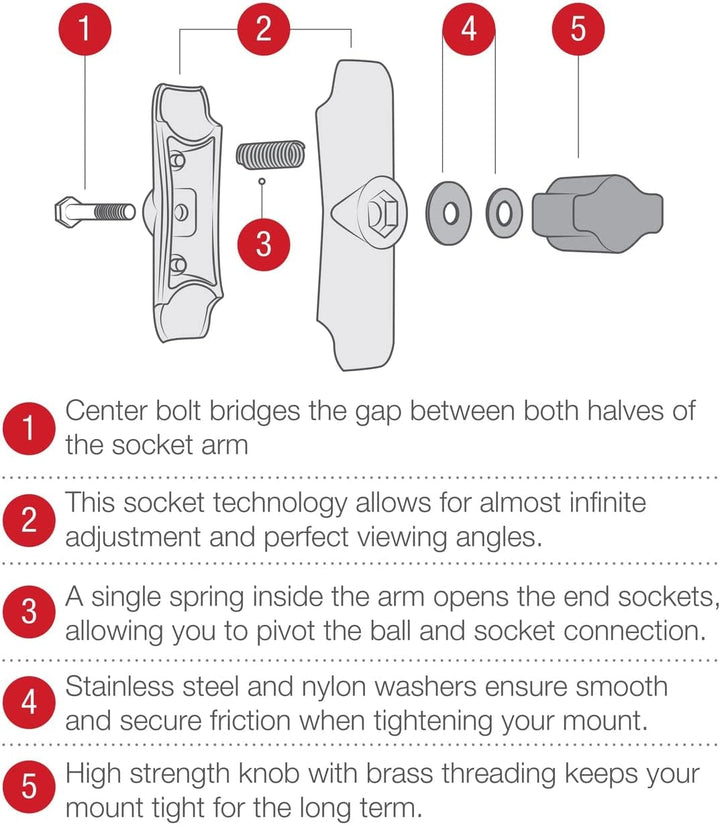 1
2
4
5
3

1 Center bolt bridges the gap between both halves of the socket arm

2 This socket technology allows for almost infinite adjustment and perfect viewing angles.

3 A single spring inside the arm opens the end sockets, allowing you to pivot the ball and socket connection.

4 Stainless steel and nylon washers ensure smooth and secure friction when tightening your mount.

5 High strength knob with brass threading keeps your mount tight for the long term.