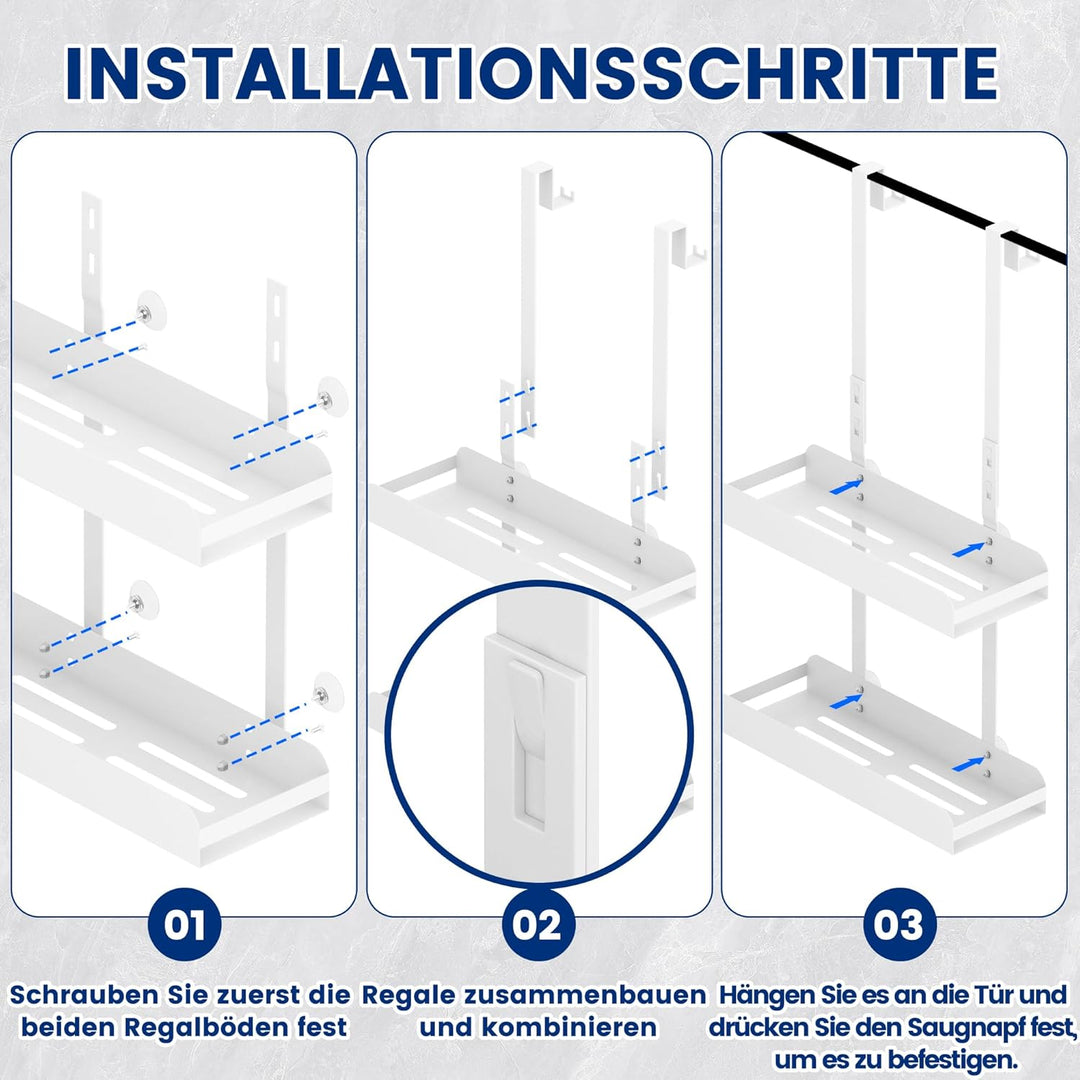 INSTALLATIONSSCHRITTE

01

Schrauben Sie zuerst die beiden Regalböden fest

02

Regale zusammenbauen und kombinieren

03

Hängen Sie es an die Tür und drücken Sie den Saugnapf fest, um es zu befestigen.