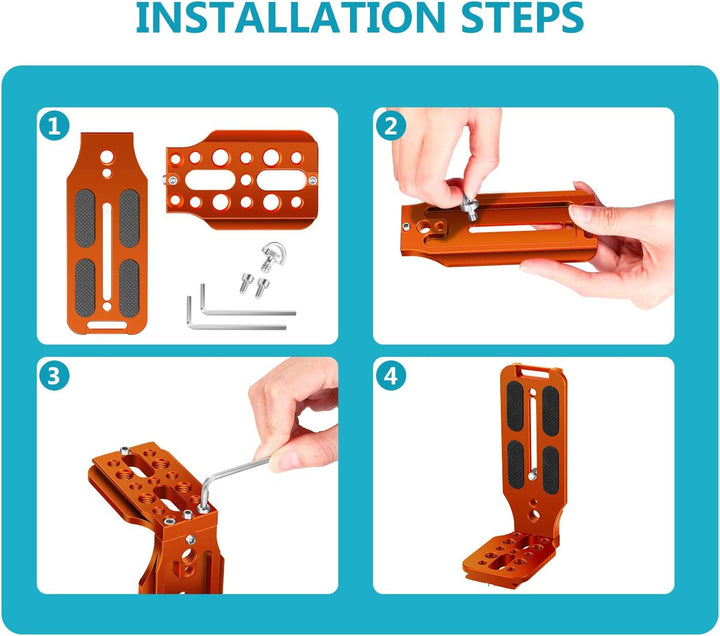 INSTALLATION STEPS

1

2

3

4