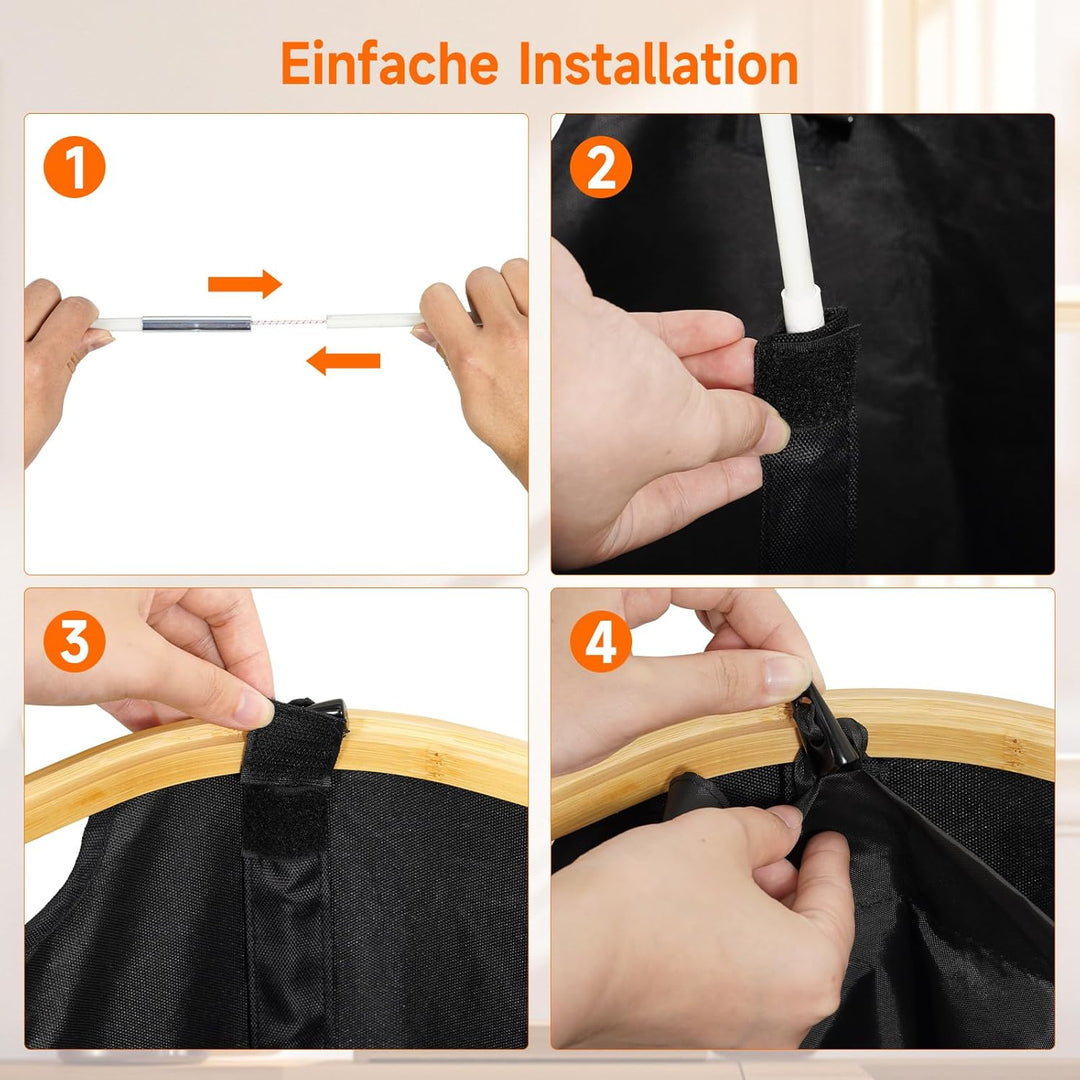 Einfache Installation

1

2

3

4