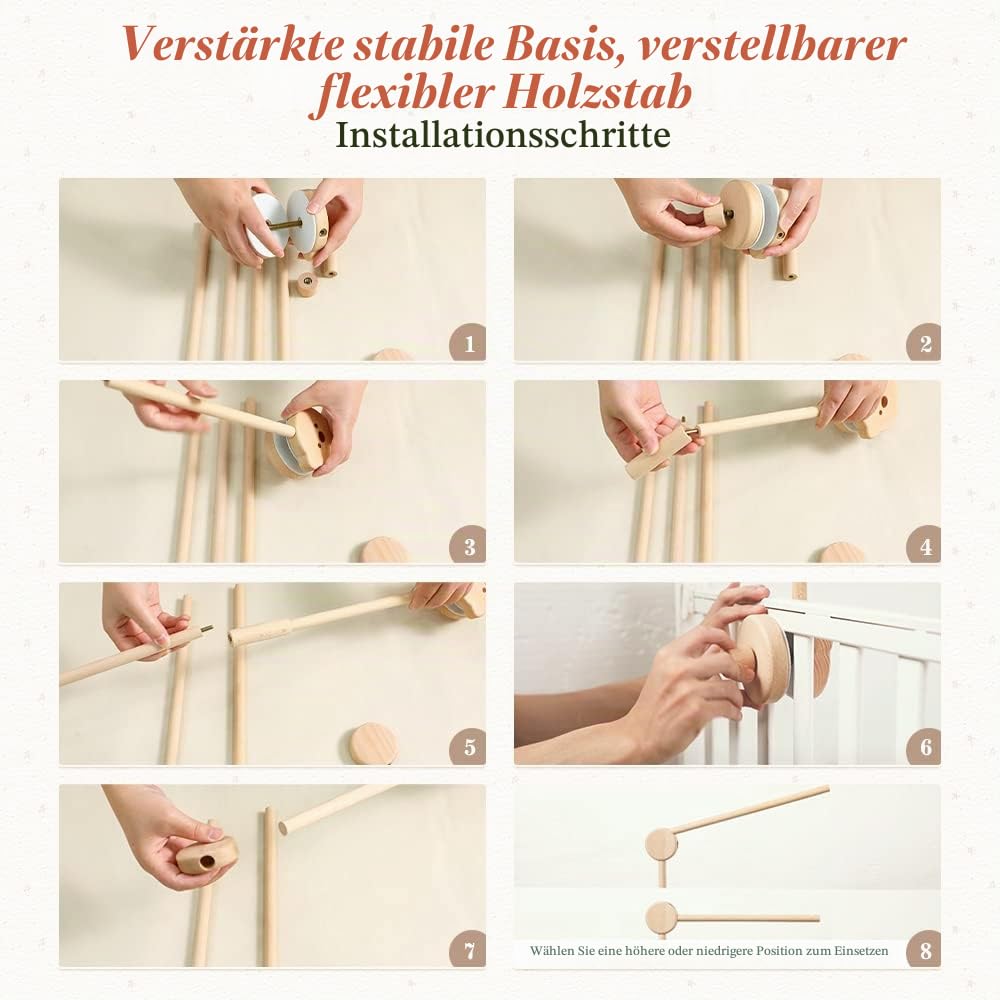 Verstärkte stabile Basis, verstellbarer flexibler Holzstab
Installationsschritte

1

2

3

4

5

6

7

Wählen Sie eine höhere oder niedrigere Position zum Einsetzen
8