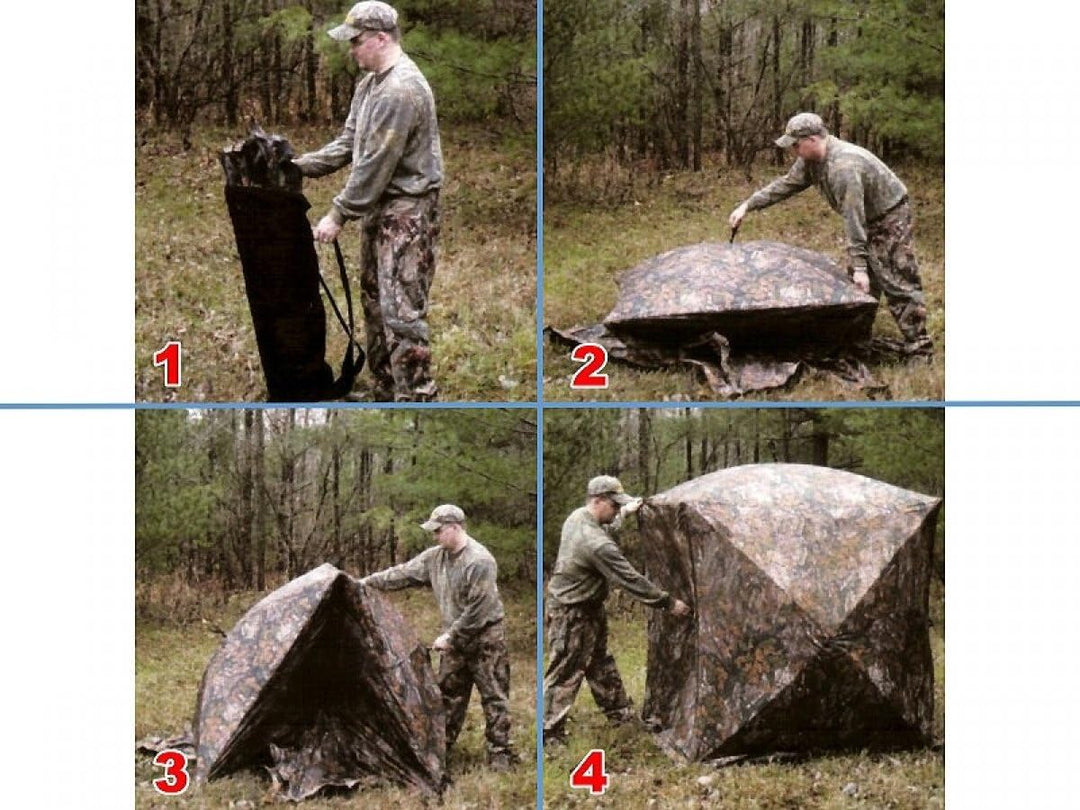 1
2
3
4