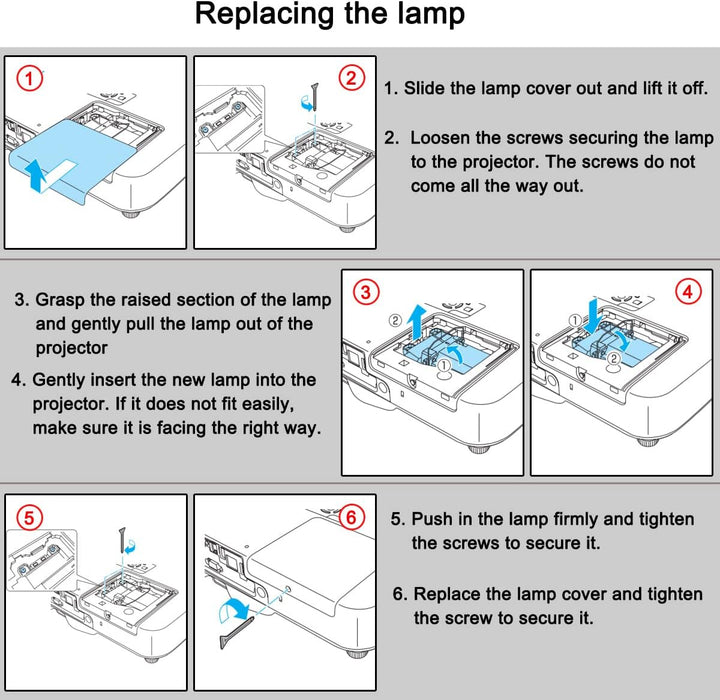 Replacing the lamp

1

2

1. Slide the lamp cover out and lift it off.

2. Loosen the screws securing the lamp to the projector. The screws do not come all the way out.

3. Grasp the raised section of the lamp and gently pull the lamp out of the projector

4. Gently insert the new lamp into the projector. If it does not fit easily, make sure it is facing the right way.

3

2

1

4

1

2

5

6

5. Push in the lamp firmly and tighten the screws to secure it.

6. Replace the lamp cover and tighten the screw to secure it.