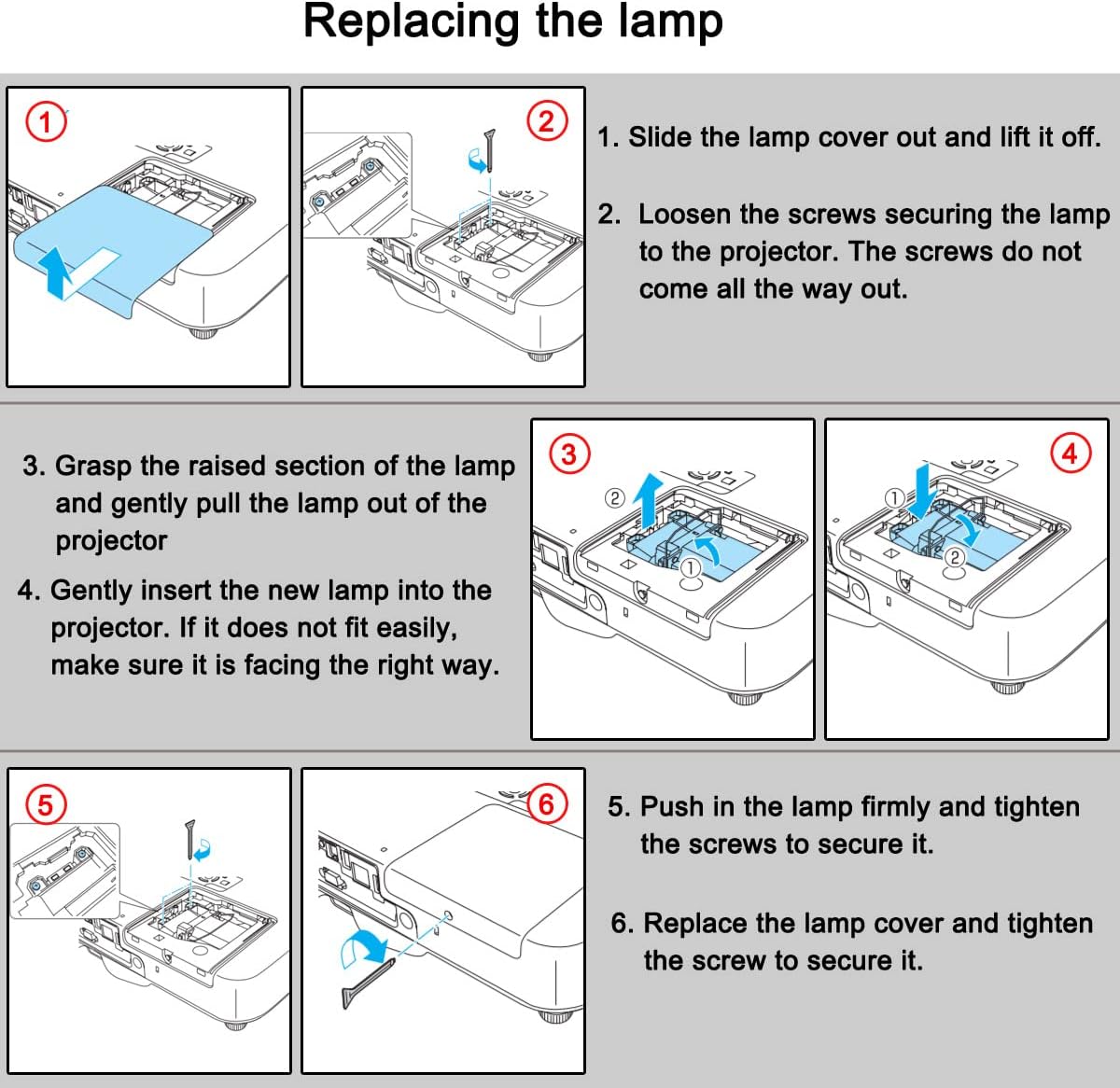 Replacing the lamp

1

2

1. Slide the lamp cover out and lift it off.

2. Loosen the screws securing the lamp to the projector. The screws do not come all the way out.

3. Grasp the raised section of the lamp and gently pull the lamp out of the projector

4. Gently insert the new lamp into the projector. If it does not fit easily, make sure it is facing the right way.

3

② ①

4

① ②

5

6

5. Push in the lamp firmly and tighten the screws to secure it.

6. Replace the lamp cover and tighten the screw to secure it.