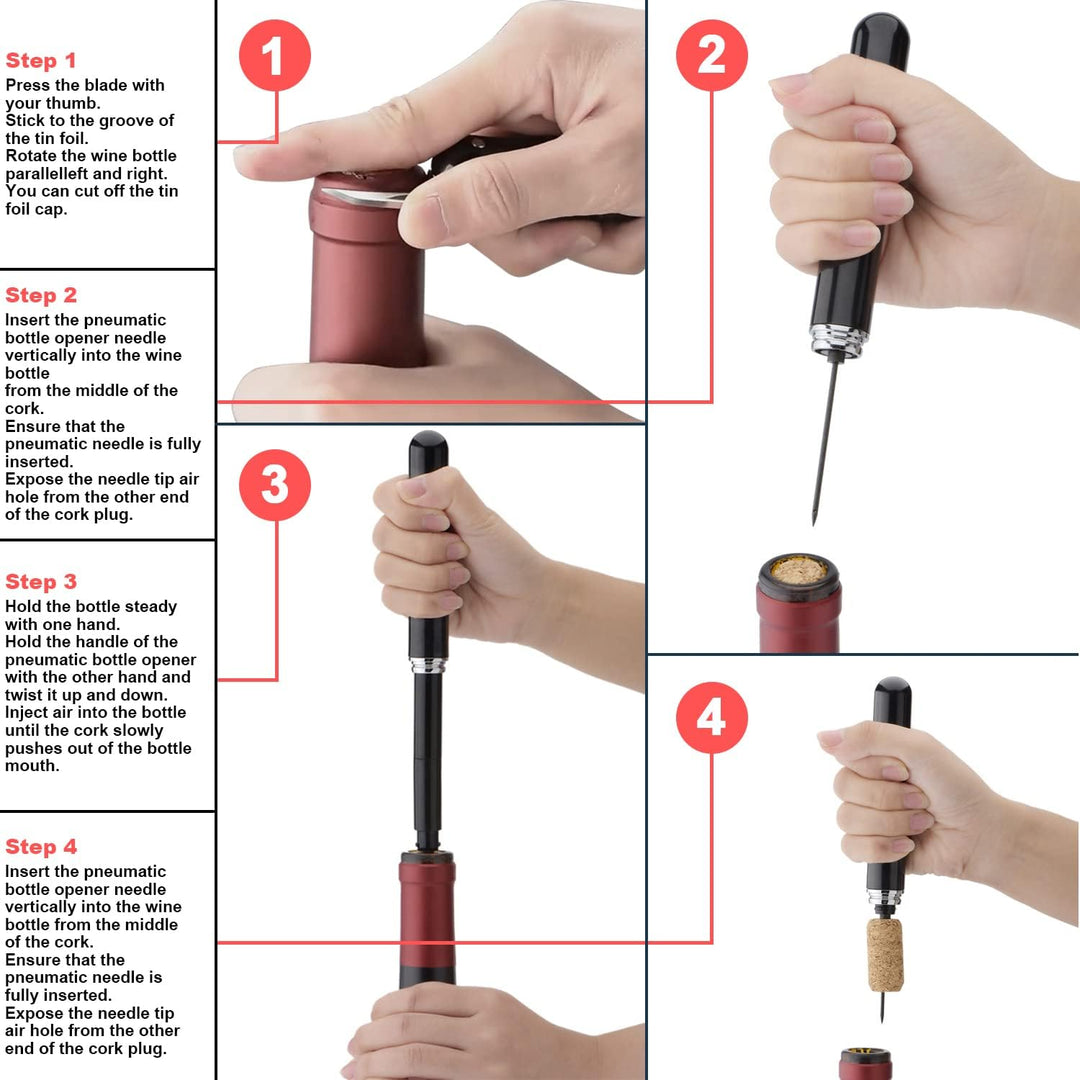 Step 1
Press the blade with your thumb.
Stick to the groove of the tin foil.
Rotate the wine bottle parallelleft and right.
You can cut off the tin foil cap.

Step 2
Insert the pneumatic bottle opener needle vertically into the wine bottle
from the middle of the cork.
Ensure that the pneumatic needle is fully inserted.
Expose the needle tip air hole from the other end of the cork plug.

Step 3
Hold the bottle steady with one hand.
Hold the handle of the pneumatic bottle opener with the other hand and twist it up and down.
Inject air into the bottle until the cork slowly pushes out of the bottle mouth.

Step 4
Insert the pneumatic bottle opener needle vertically into the wine bottle from the middle of the cork.
Ensure that the pneumatic needle is fully inserted.
Expose the needle tip air hole from the other end of the cork plug.

1

2

3

4